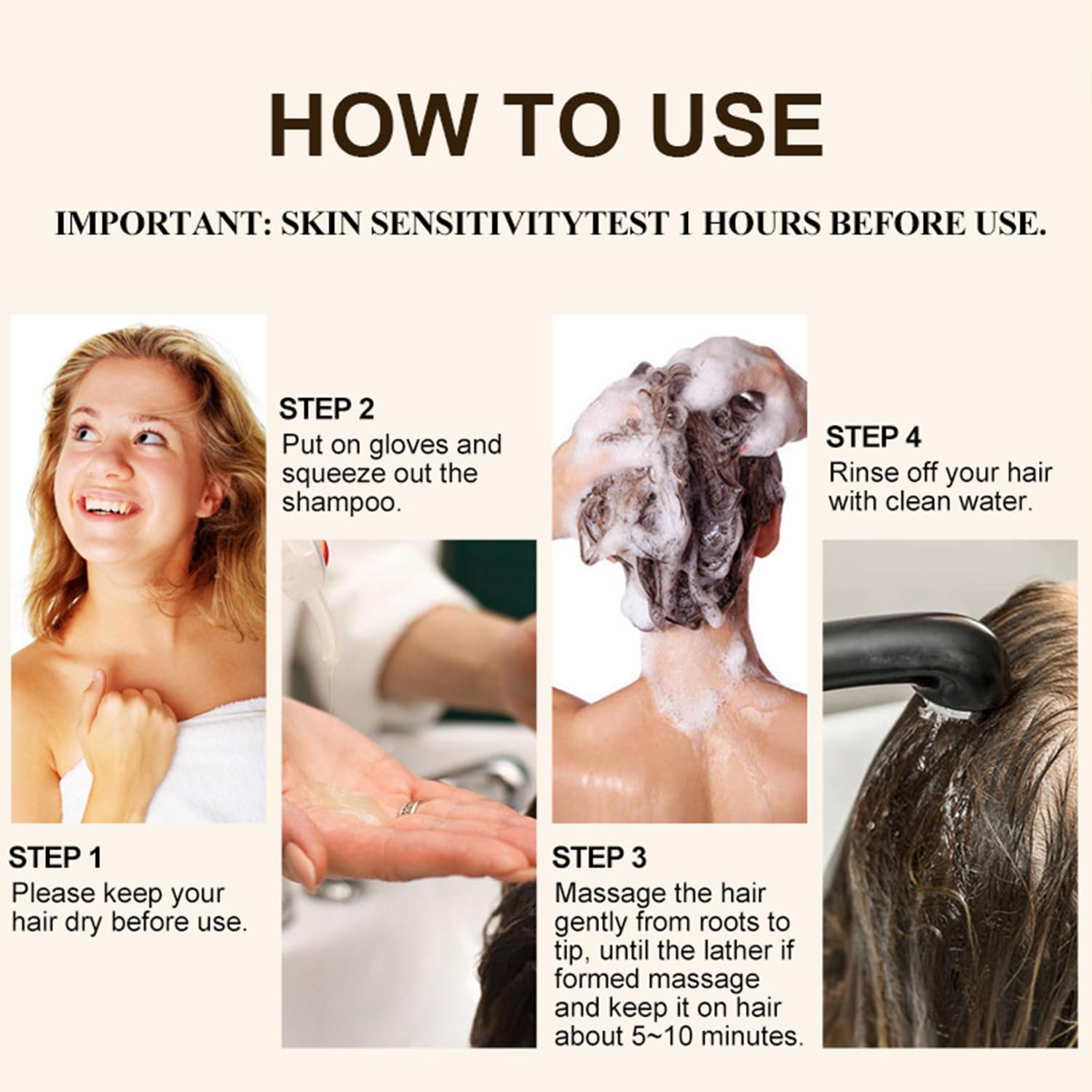 HOW TO USE

IMPORTANT: SKIN SENSITIVITYTEST 1 HOURS BEFORE USE.

STEP 1
Please keep your hair dry before use.

STEP 2
Put on gloves and squeeze out the shampoo.

STEP 3
Massage the hair gently from roots to tip, until the lather if formed massage and keep it on hair about 5~10 minutes.

STEP 4
Rinse off your hair with clean water.