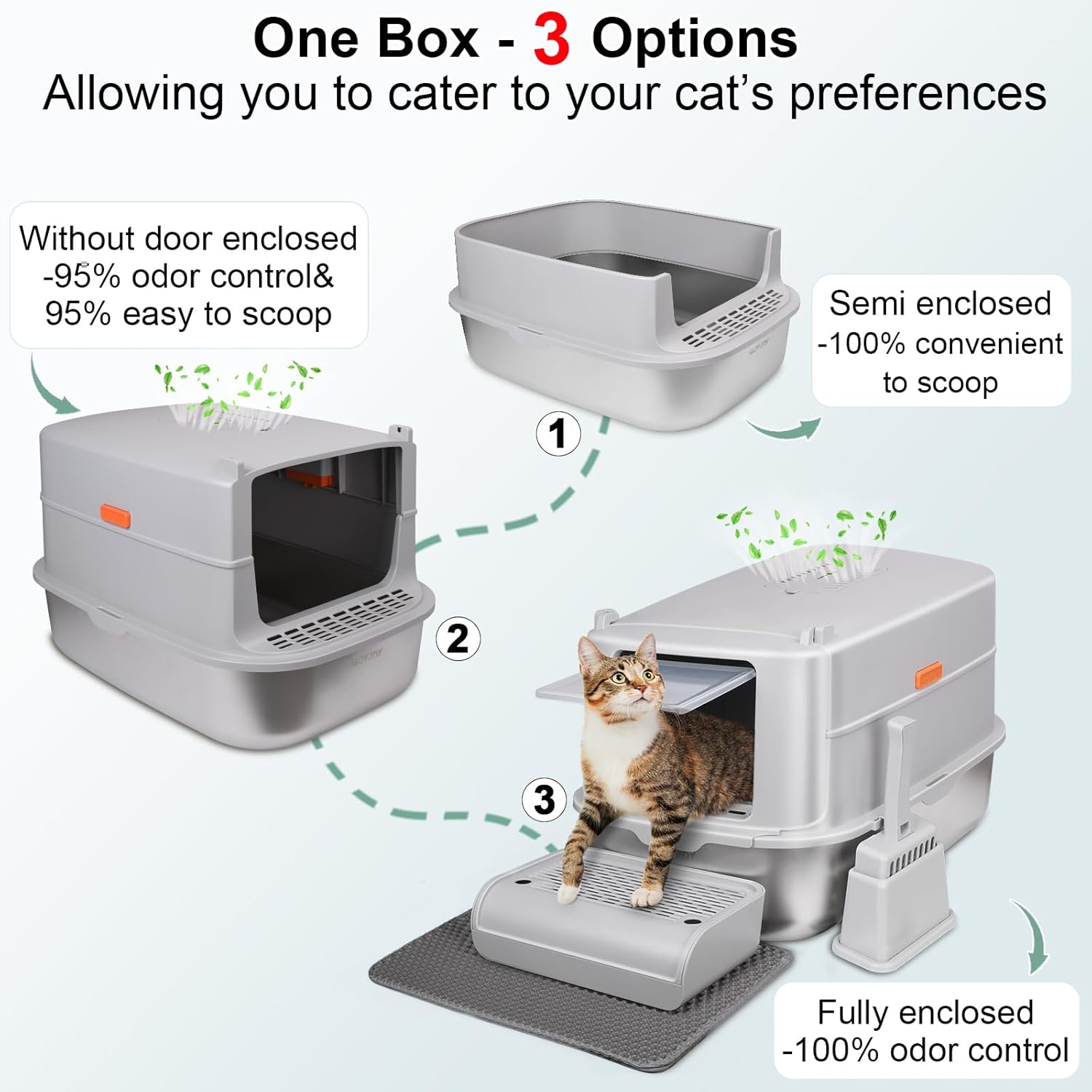 One Box - 3 Options
Allowing you to cater to your cat's preferences

Without door enclosed -95% odor control& 95% easy to scoop

Semi enclosed -100% convenient to scoop

1

2

3

Fully enclosed -100% odor control