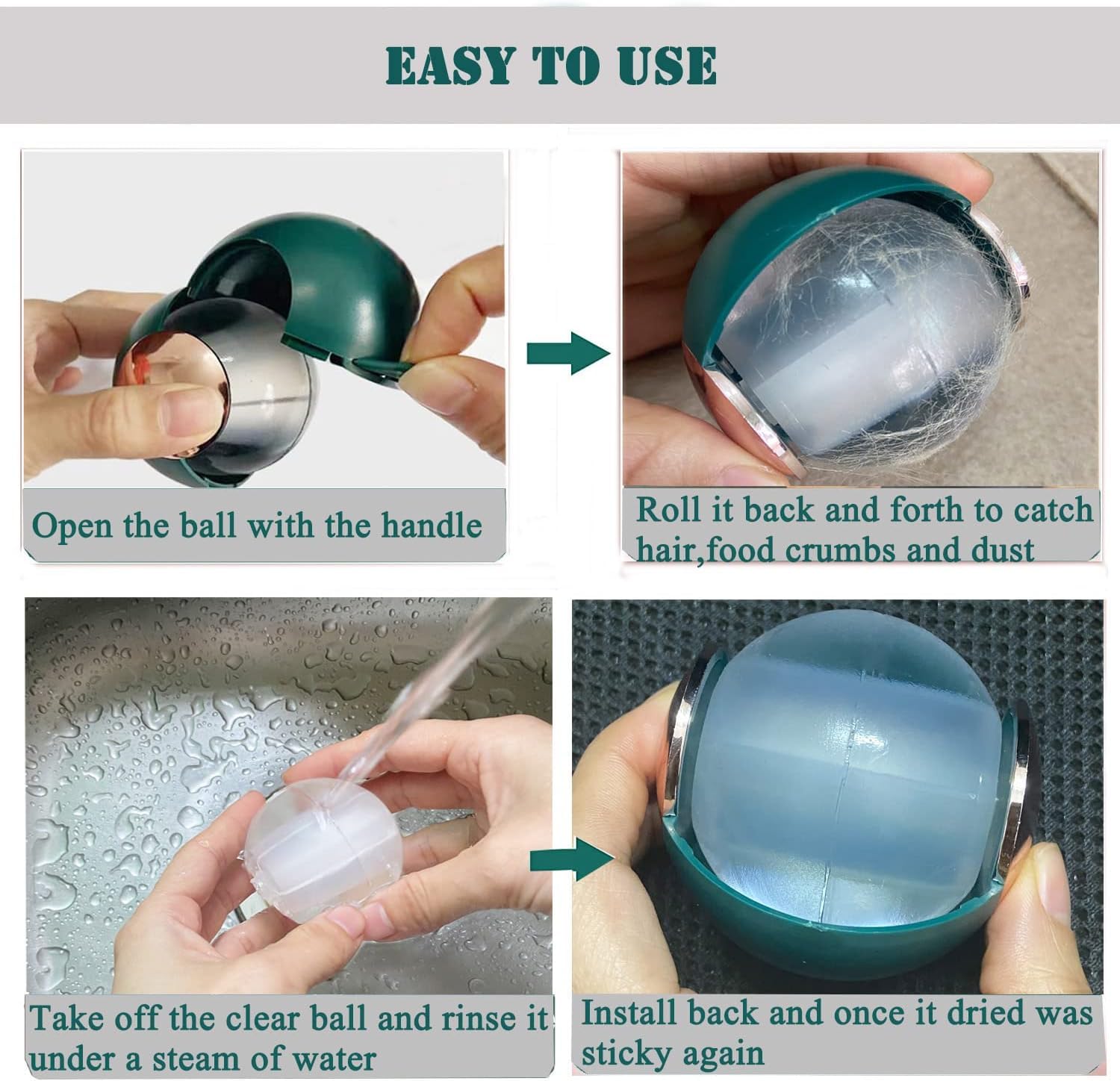 EASY TO USE

Open the ball with the handle

Roll it back and forth to catch hair,food crumbs and dust

Take off the clear ball and rinse it under a steam of water

Install back and once it dried was sticky again