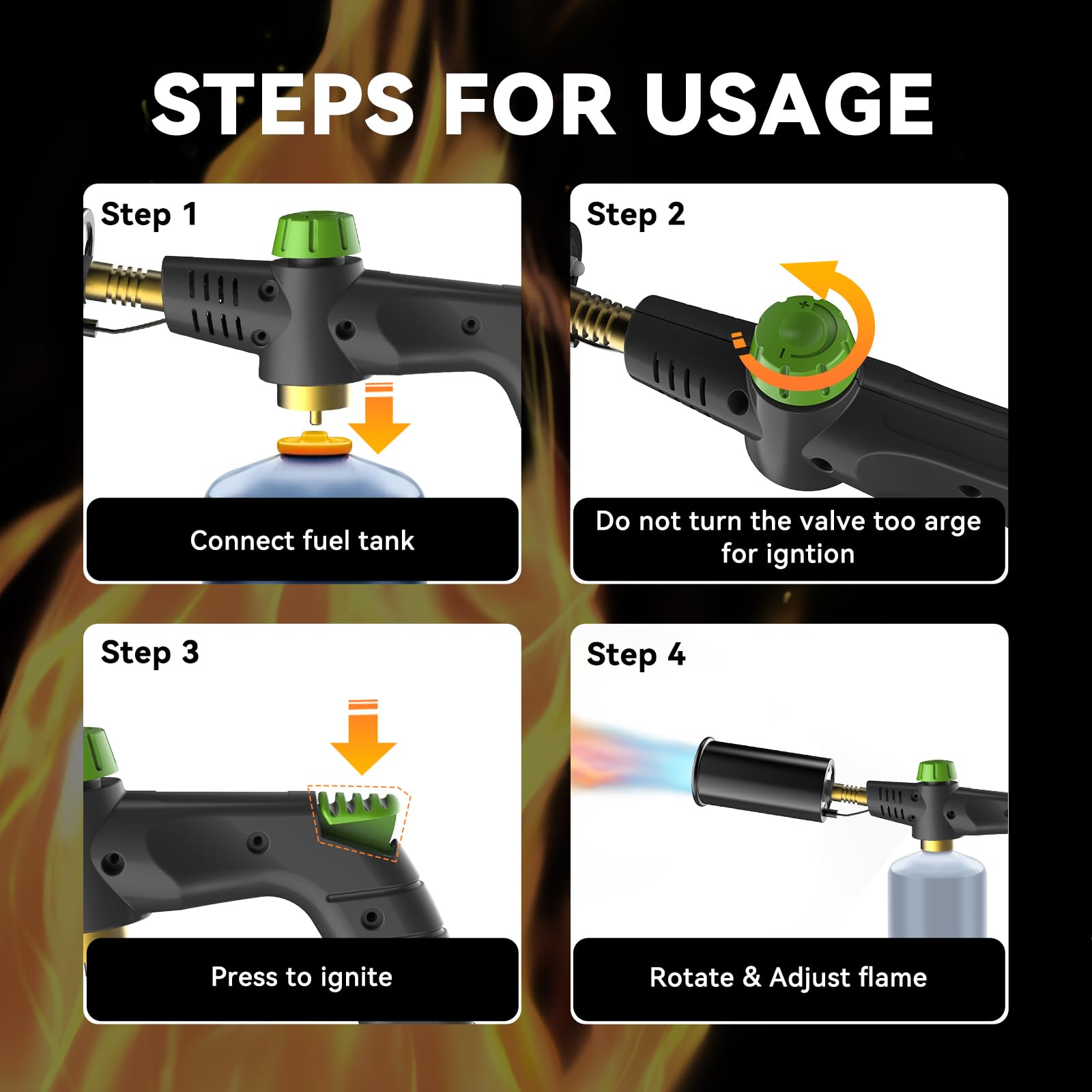 STEPS FOR USAGE

Step 1

Connect fuel tank

Step 2

+

-

Do not turn the valve too arge for igntion

Step 3

Press to ignite

Step 4

Rotate & Adjust flame