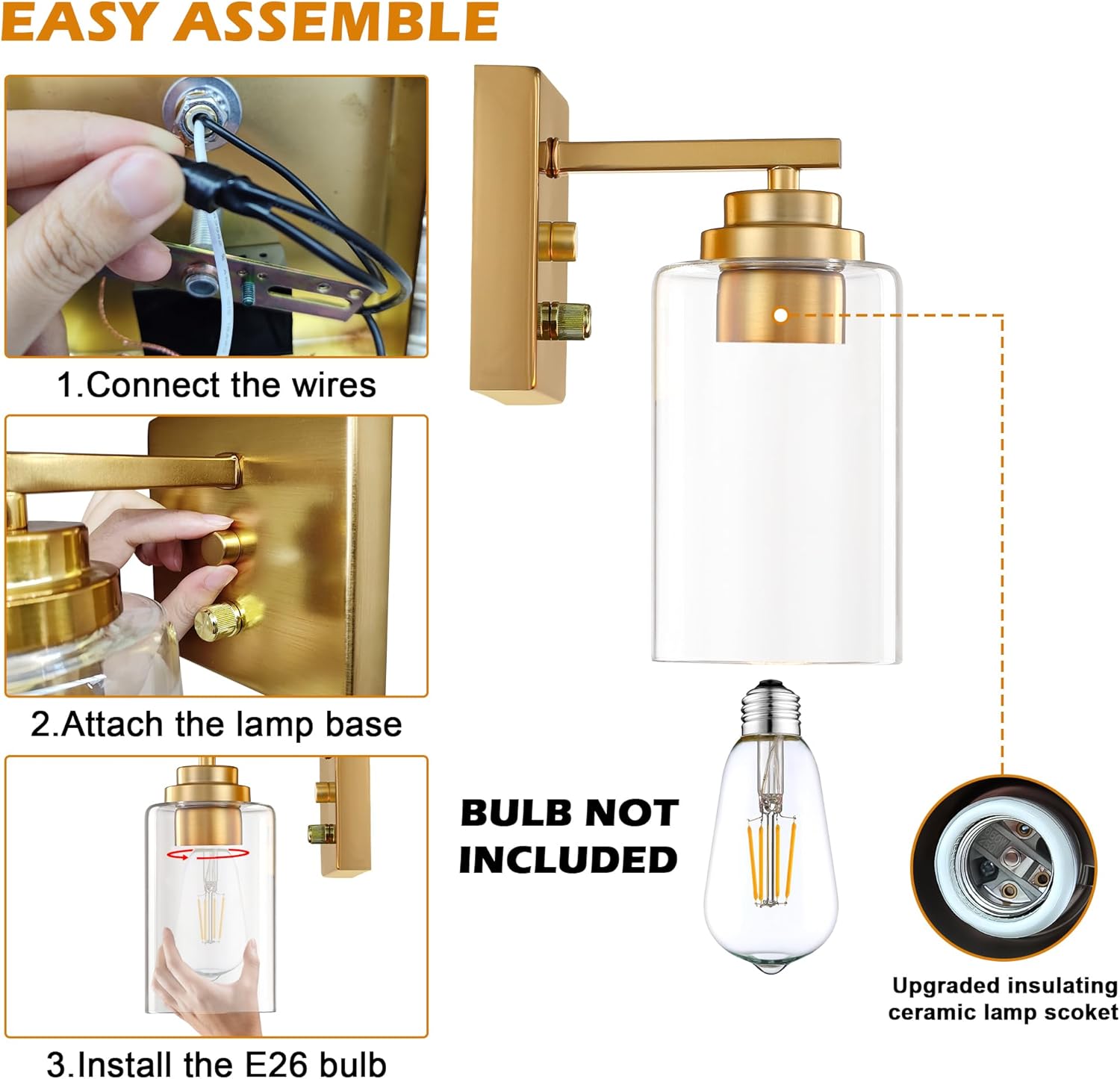 EASY ASSEMBLE

1.Connect the wires

2.Attach the lamp base

3.Install the E26 bulb

BULB NOT INCLUDED

Upgraded insulating ceramic lamp scoket