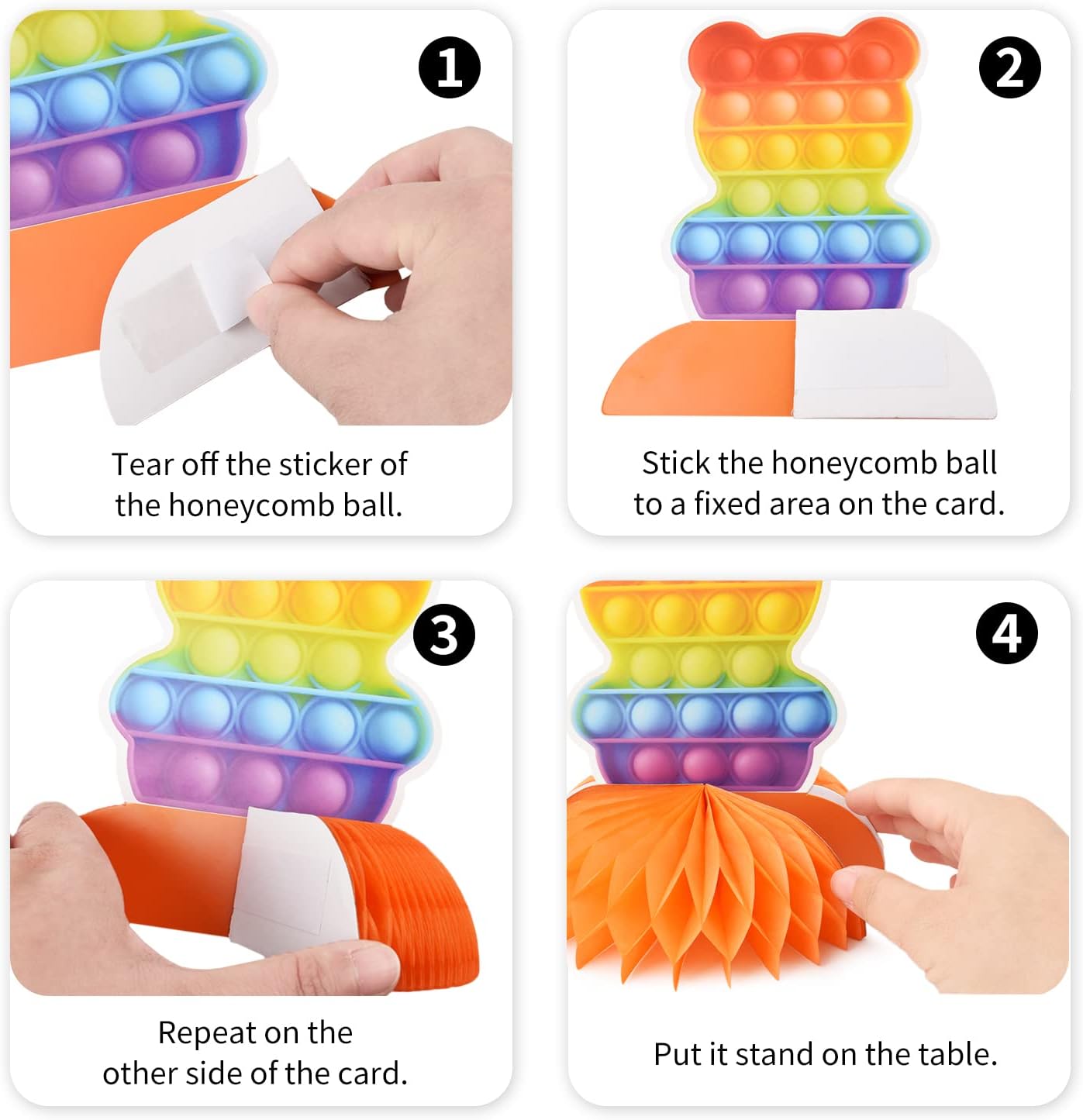 1

Tear off the sticker of the honeycomb ball.

2

Stick the honeycomb ball to a fixed area on the card.

3

Repeat on the other side of the card.

4

Put it stand on the table.