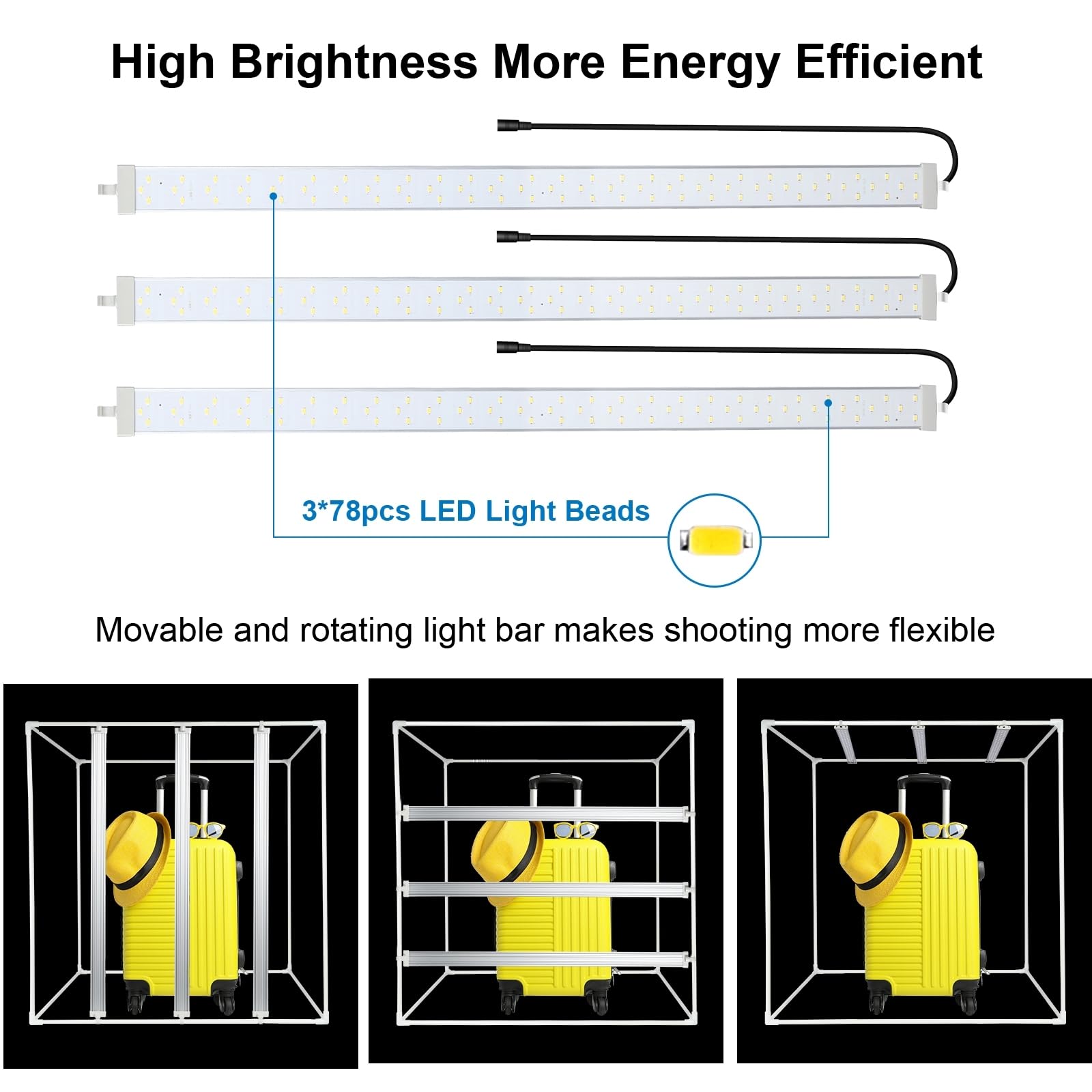 High Brightness More Energy Efficient

3*78pcs LED Light Beads

Movable and rotating light bar makes shooting more flexible