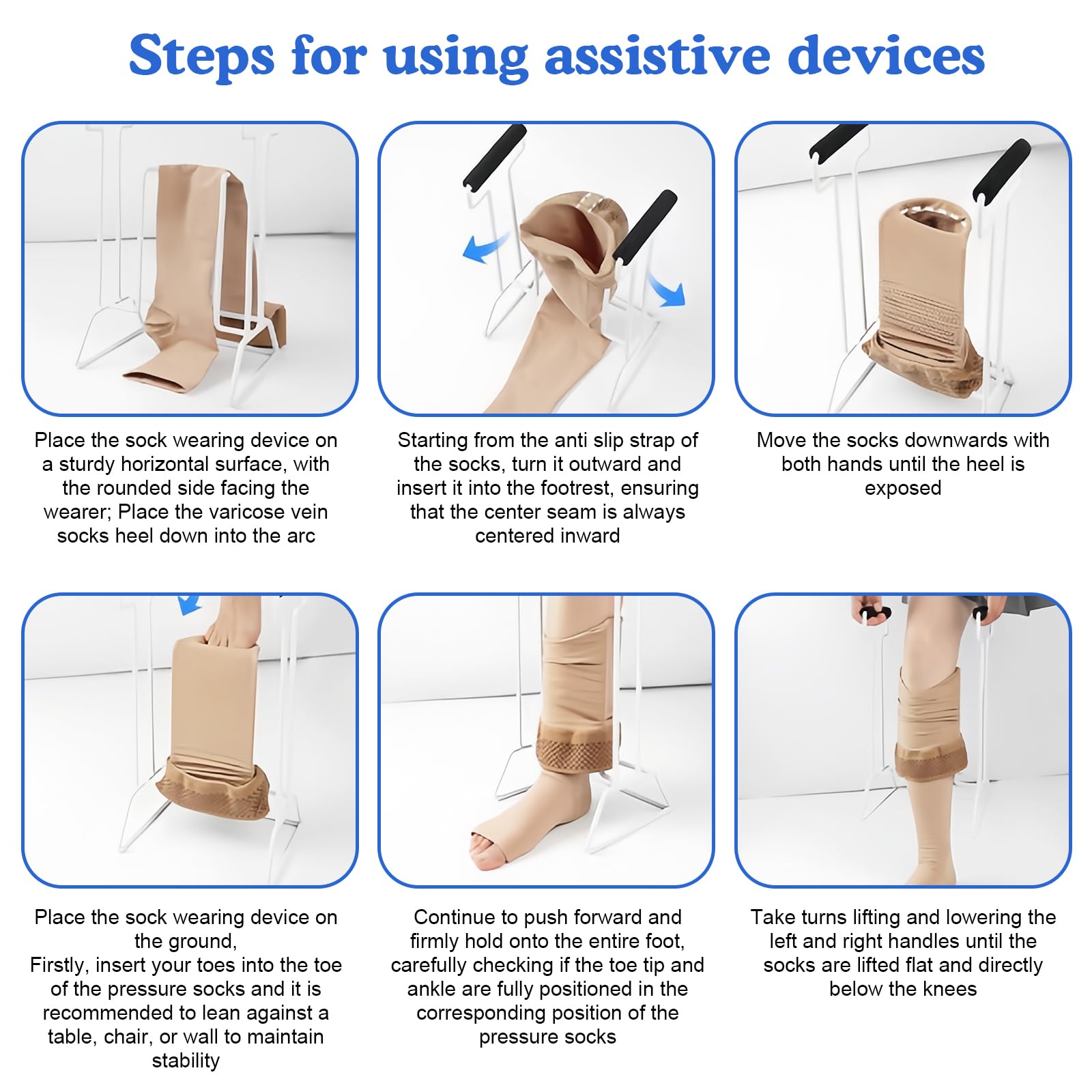 Steps for using assistive devices

Place the sock wearing device on a sturdy horizontal surface, with the rounded side facing the wearer; Place the varicose vein socks heel down into the arc

Starting from the anti slip strap of the socks, turn it outward and insert it into the footrest, ensuring that the center seam is always centered inward

Move the socks downwards with both hands until the heel is exposed

Place the sock wearing device on the ground,
Firstly, insert your toes into the toe of the pressure socks and it is recommended to lean against a table, chair, or wall to maintain stability

Continue to push forward and firmly hold onto the entire foot, carefully checking if the toe tip and ankle are fully positioned in the corresponding position of the pressure socks

Take turns lifting and lowering the left and right handles until the socks are lifted flat and directly below the knees