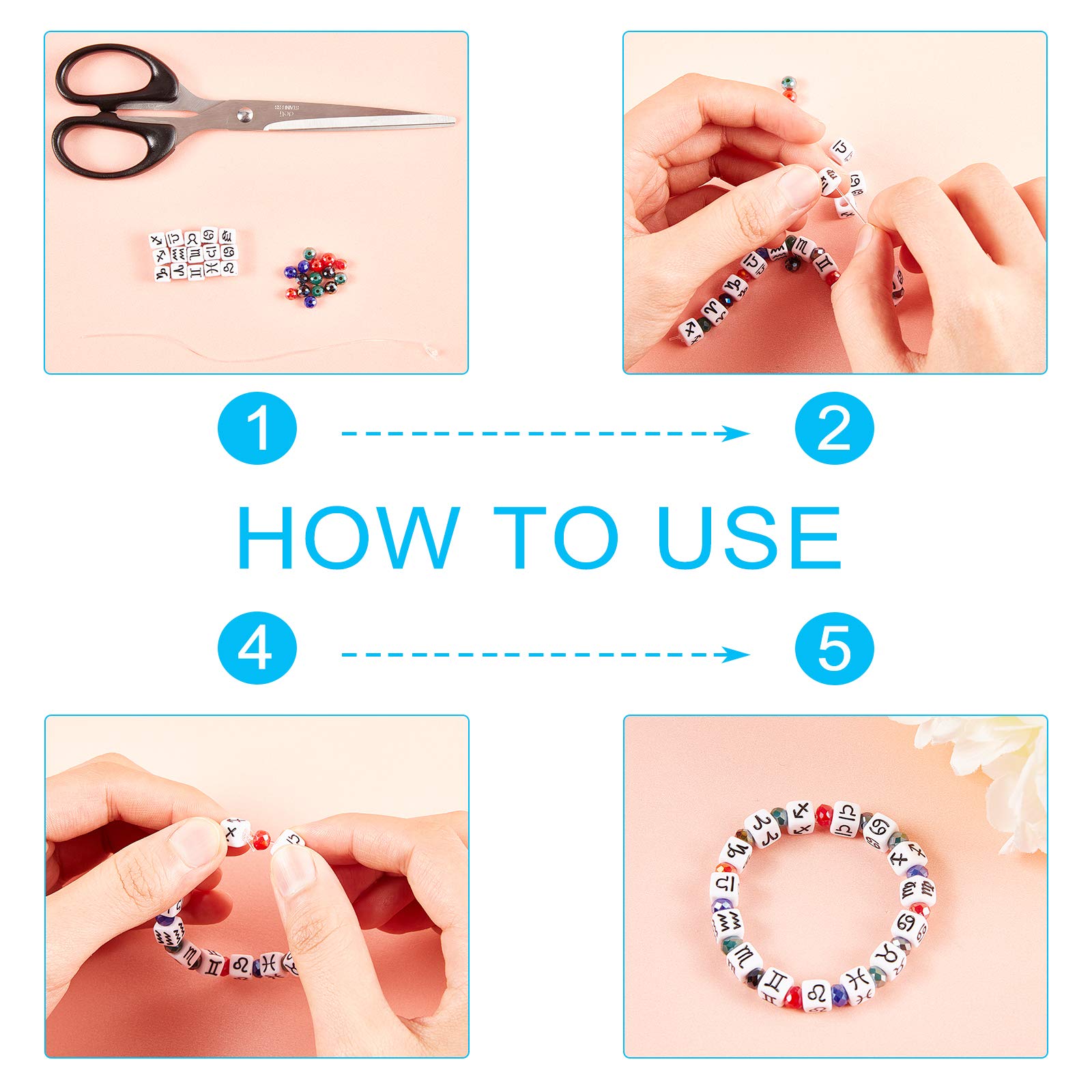 1

2

HOW TO USE

4

5