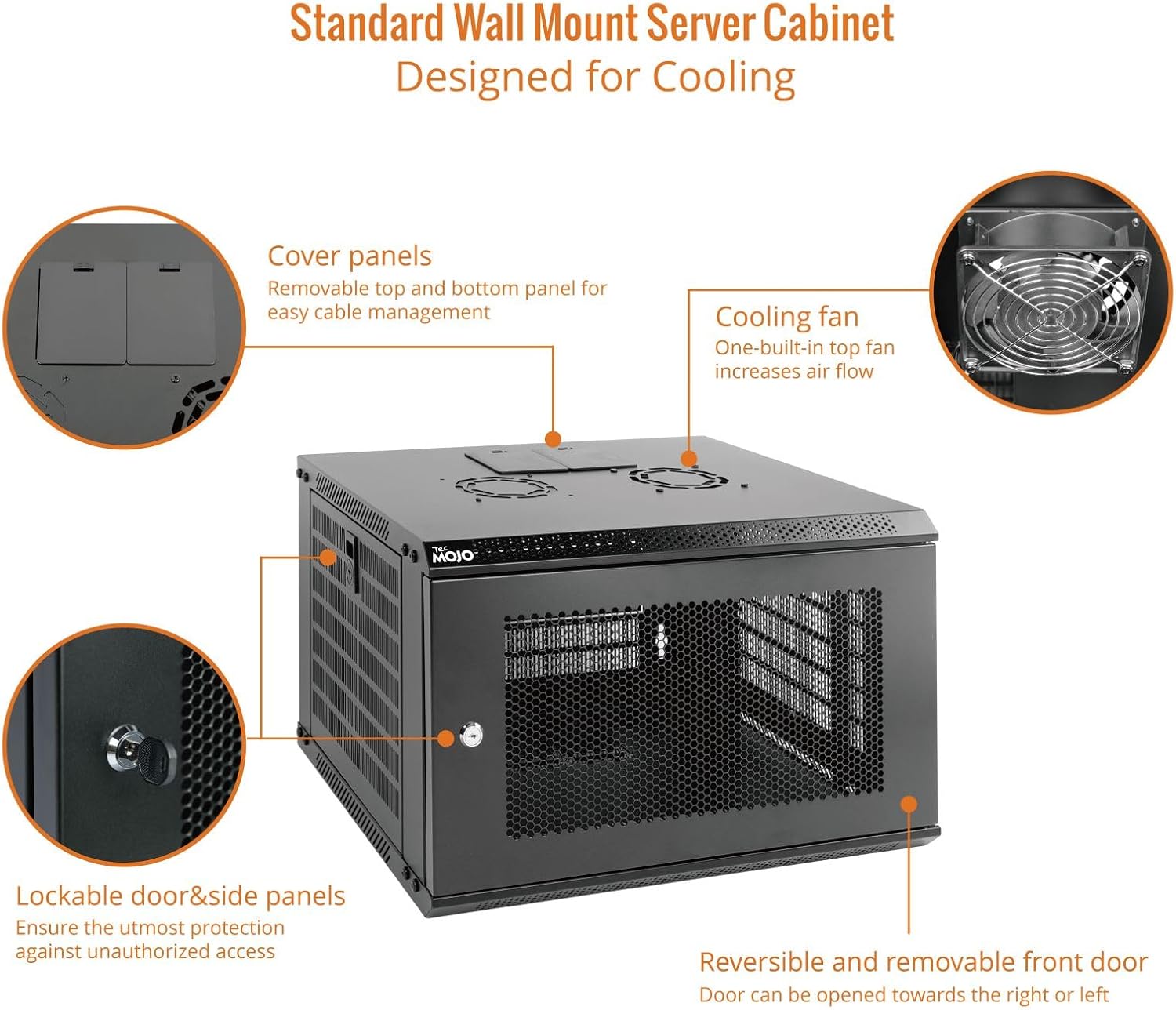 Standard Wall Mount Server Cabinet
Designed for Cooling

Cover panels
Removable top and bottom panel for easy cable management

Cooling fan
One-built-in top fan increases air flow

Tec MOJO

Lockable door&side panels
Ensure the utmost protection against unauthorized access

Reversible and removable front door
Door can be opened towards the right or left