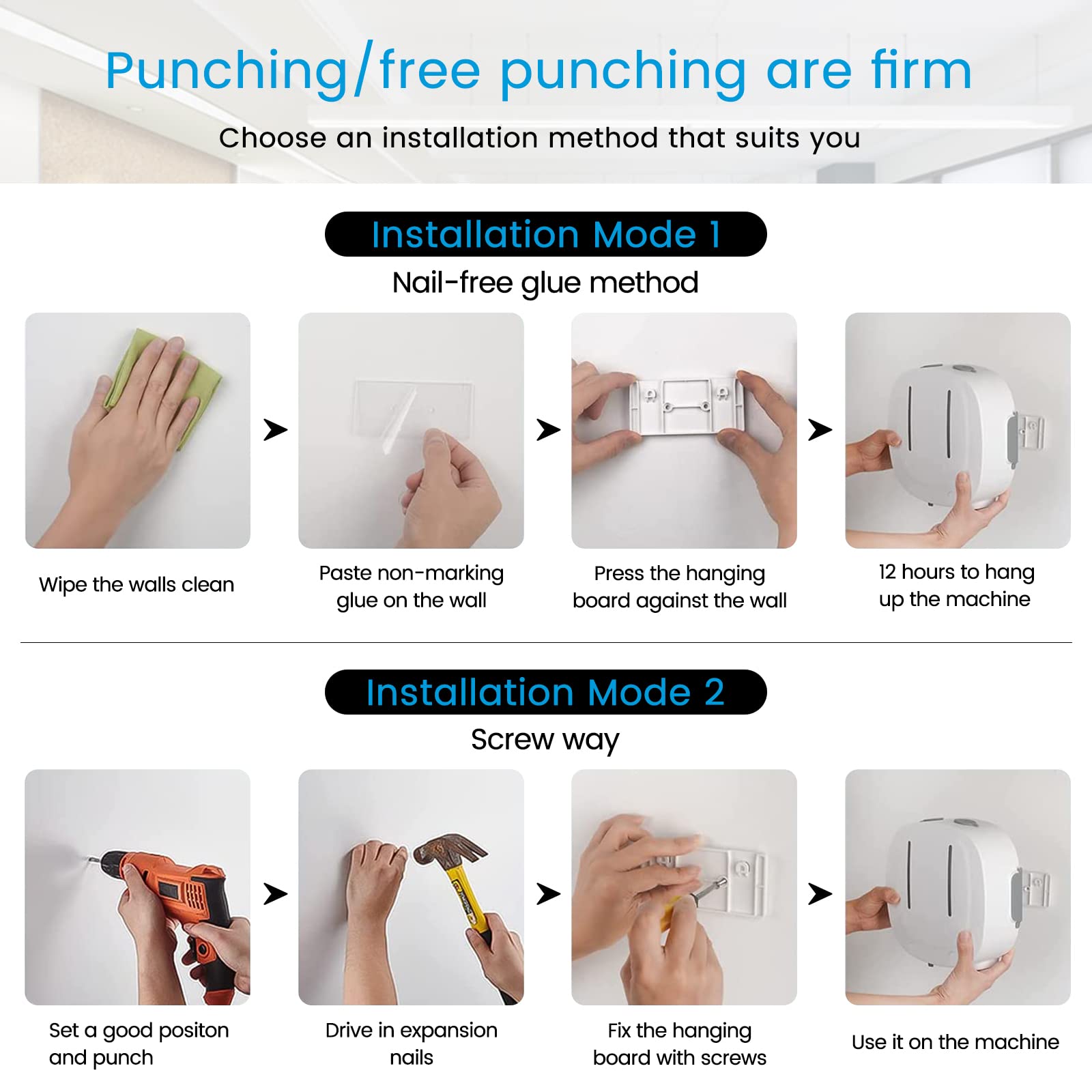 Punching/free punching are firm

Choose an installation method that suits you

Installation Mode 1

Nail-free glue method

Wipe the walls clean

Paste non-marking glue on the wall

Press the hanging board against the wall

12 hours to hang up the machine

Installation Mode 2

Screw way

Set a good positon and punch

Drive in expansion nails

Fix the hanging board with screws

Use it on the machine