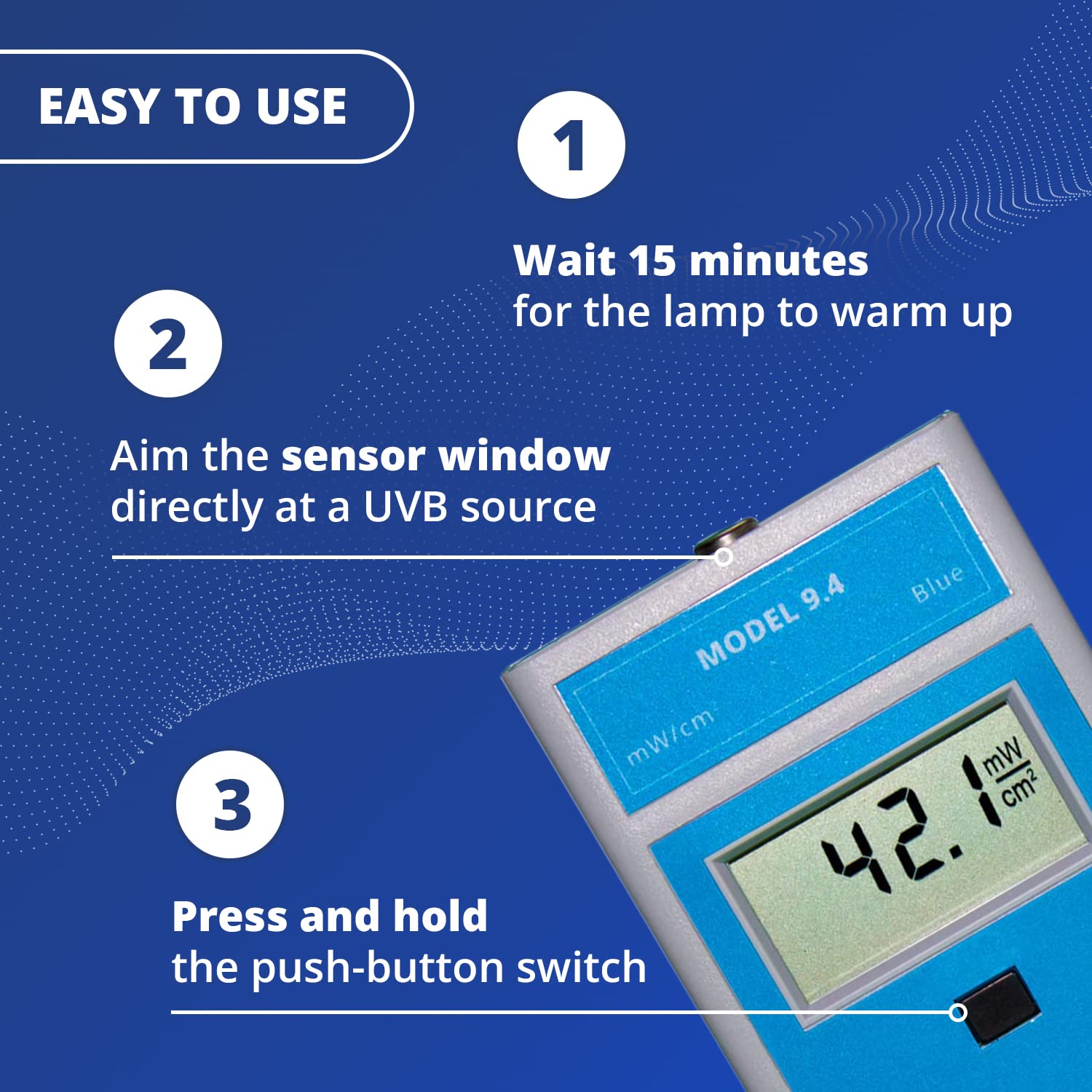 EASY TO USE

1

Wait 15 minutes
for the lamp to warm up

2

Aim the sensor window directly at a UVB source

3

Press and hold
the push-button switch

MODEL 9.4

Blue

mW/cm

42.1 $\frac{mW}{cm^2}$