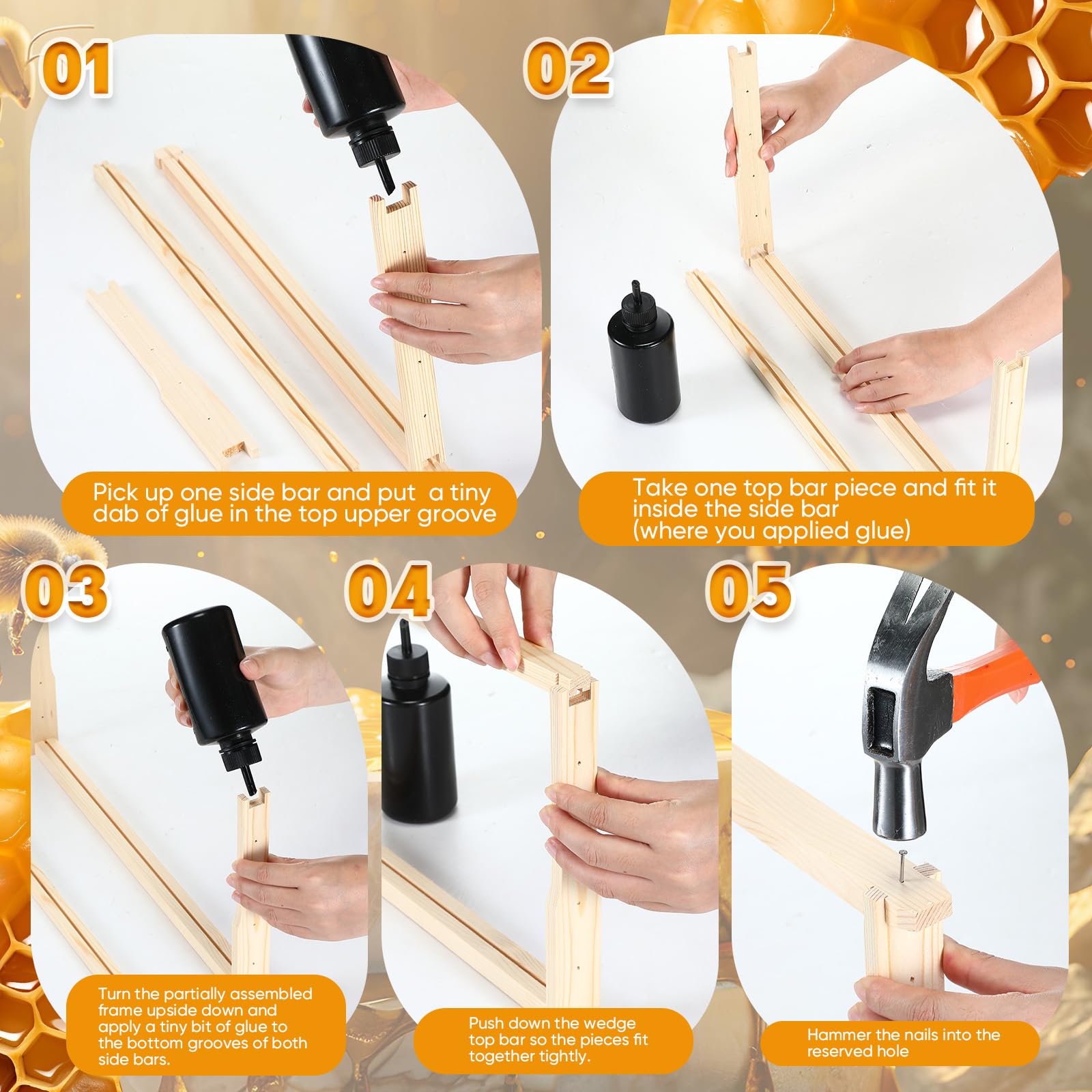 01

Pick up one side bar and put a tiny dab of glue in the top upper groove

02

Take one top bar piece and fit it inside the side bar (where you applied glue)

03

Turn the partially assembled frame upside down and apply a tiny bit of glue to the bottom grooves of both side bars.

04

Push down the wedge top bar so the pieces fit together tightly.

05

Hammer the nails into the reserved hole