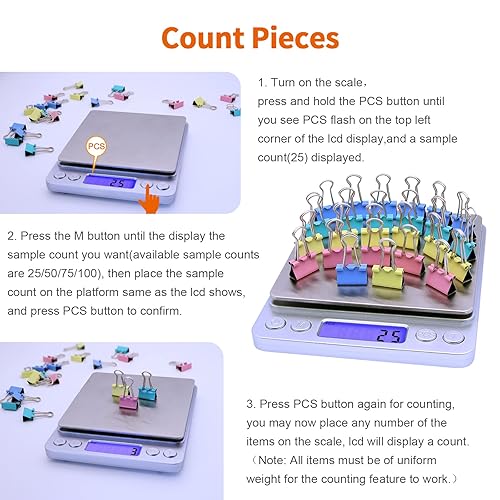 Count Pieces

PCS

25

1. Turn on the scale，
press and hold the PCS button until you see PCS flash on the top left corner of the lcd display,and a sample count(25) displayed.

2. Press the M button until the display the sample count you want(available sample counts are 25/50/75/100), then place the sample count on the platform same as the lcd shows, and press PCS button to confirm.

25

3

3. Press PCS button again for counting, you may now place any number of the items on the scale, lcd will display a count.
（Note: All items must be of uniform weight for the counting feature to work.）