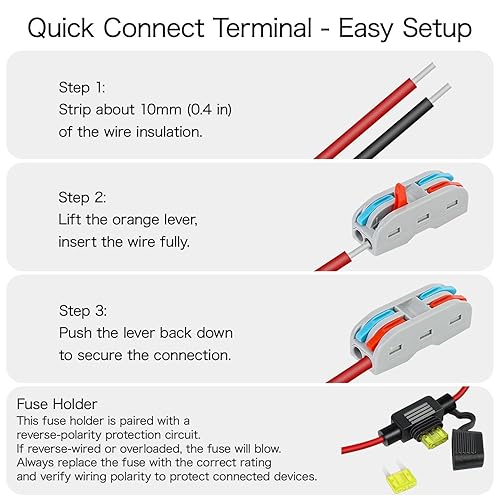 Quick Connect Terminal - Easy Setup

Step 1:
Strip about 10mm (0.4 in) of the wire insulation.

Step 2:
Lift the orange lever, insert the wire fully.

Step 3:
Push the lever back down to secure the connection.

Fuse Holder
This fuse holder is paired with a reverse-polarity protection circuit.
If reverse-wired or overloaded, the fuse will blow.
Always replace the fuse with the correct rating and verify wiring polarity to protect connected devices.