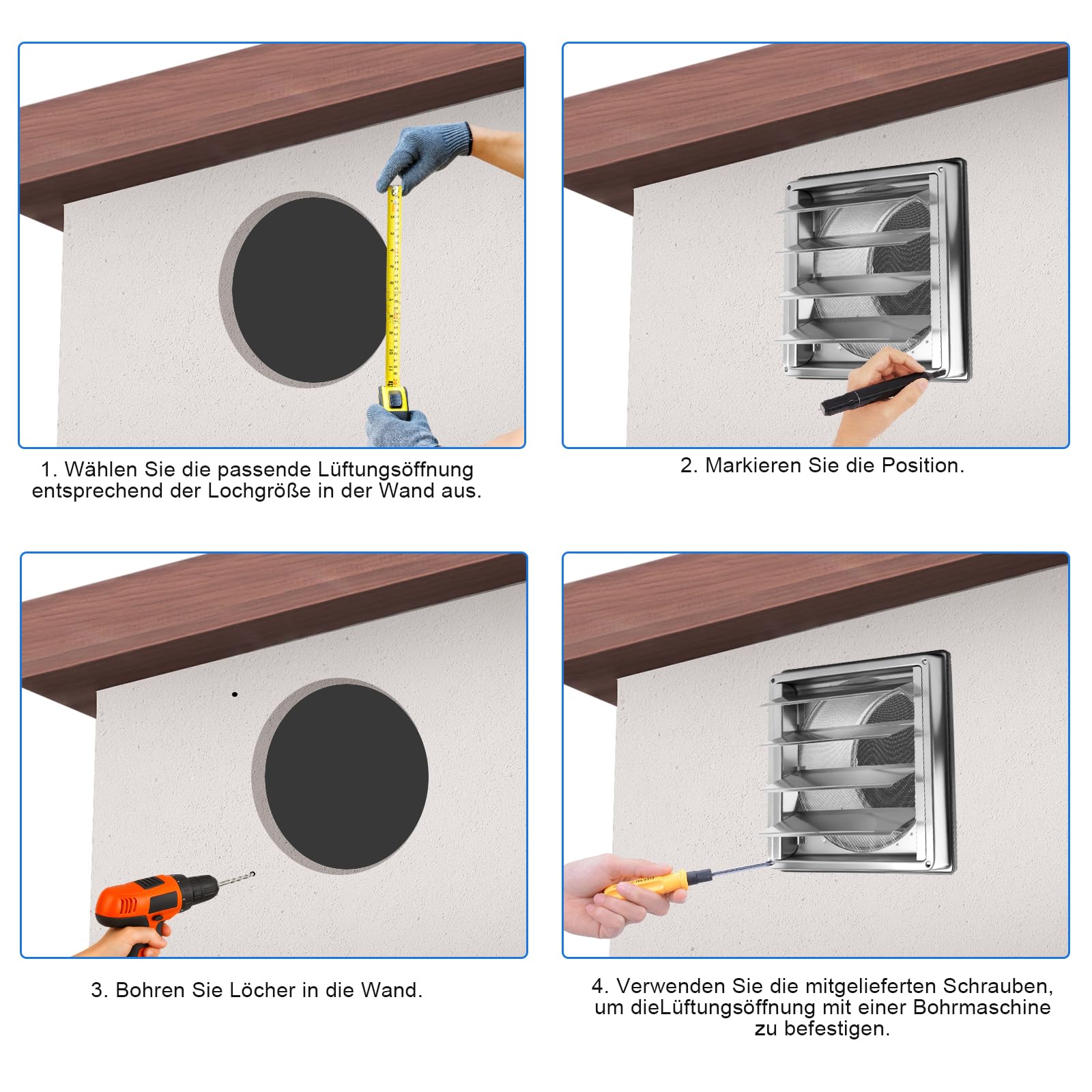 1. Wählen Sie die passende Lüftungsöffnung entsprechend der Lochgröße in der Wand aus.

2. Markieren Sie die Position.

3. Bohren Sie Löcher in die Wand.

4. Verwenden Sie die mitgelieferten Schrauben, um dieLüftungsöffnung mit einer Bohrmaschine zu befestigen.