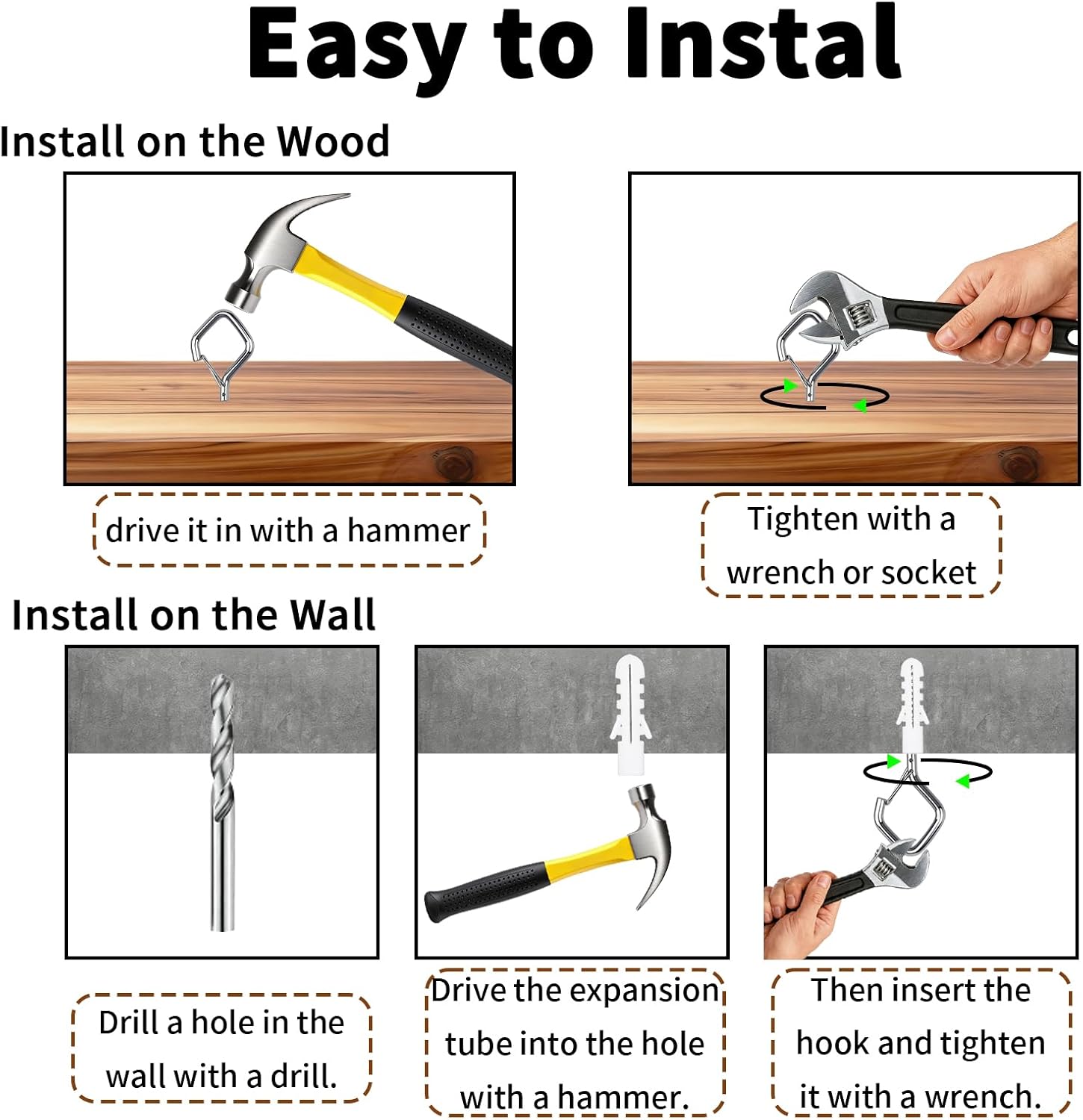 Easy to Instal

Install on the Wood

drive it in with a hammer

Tighten with a wrench or socket

Install on the Wall

Drill a hole in the wall with a drill.

Drive the expansion tube into the hole with a hammer.

Then insert the hook and tighten it with a wrench.