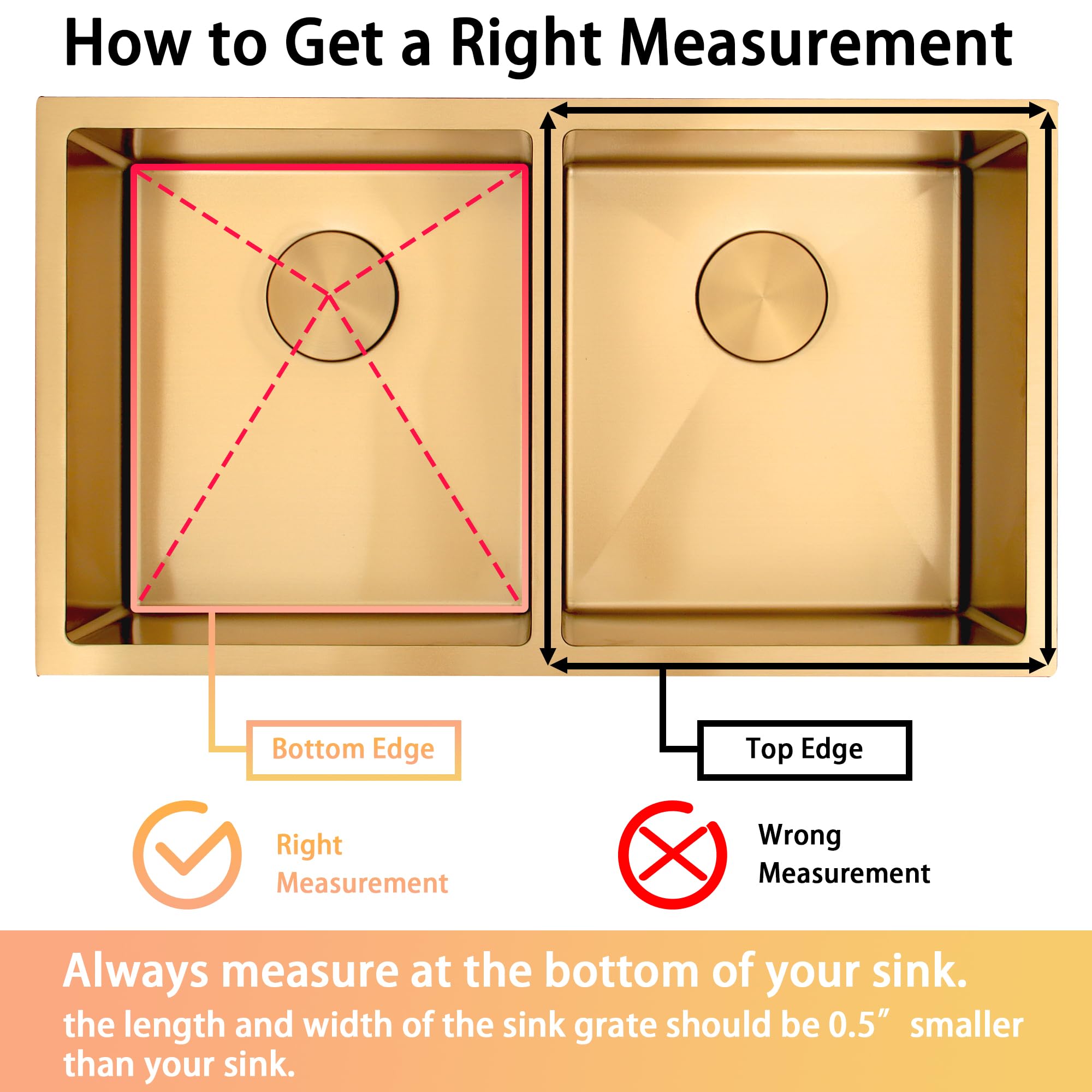 How to Get a Right Measurement

Bottom Edge

Top Edge

Right Measurement

Wrong Measurement

Always measure at the bottom of your sink.

the length and width of the sink grate should be 0.5” smaller than your sink.