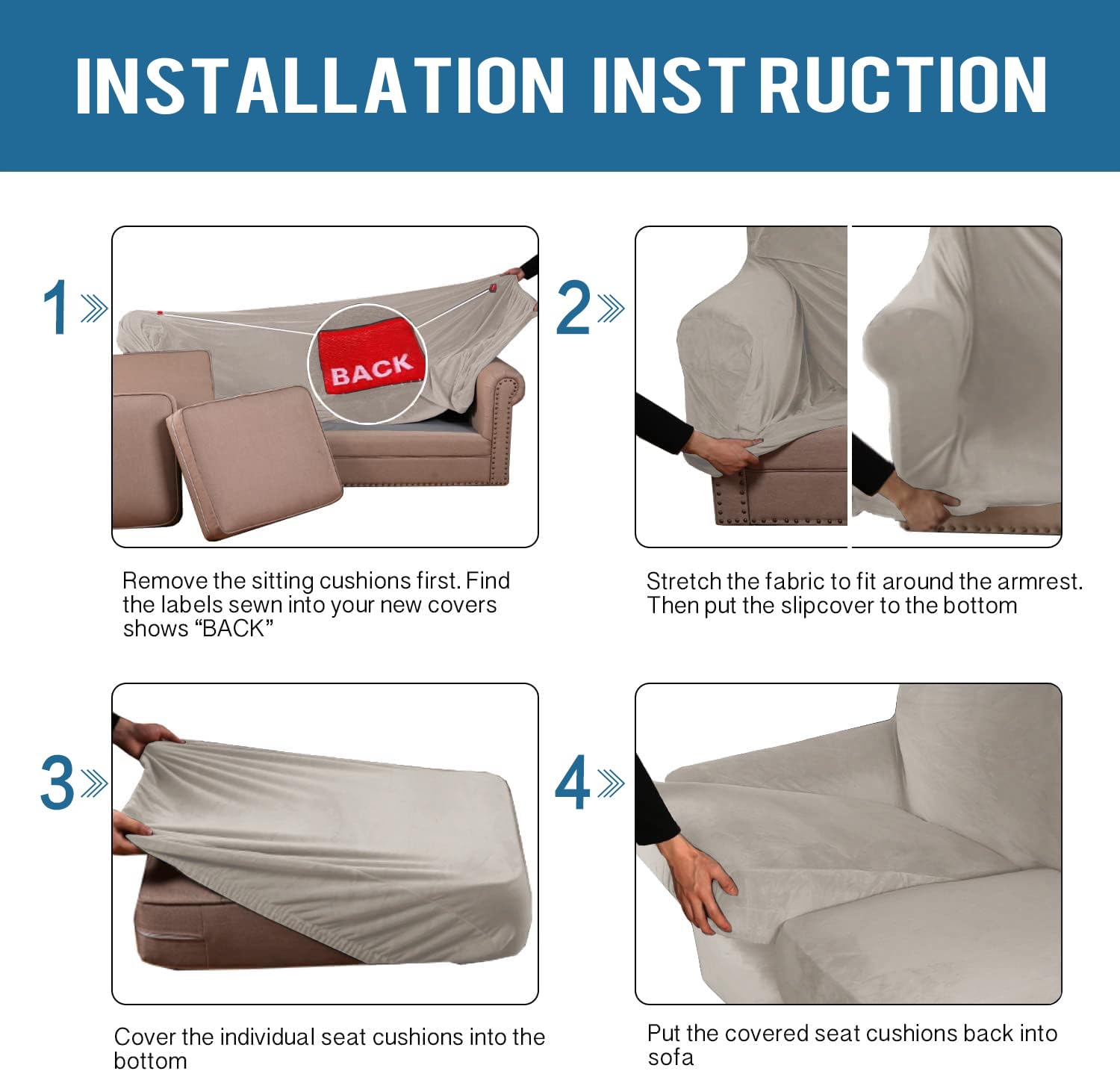 INSTALLATION INSTRUCTION

1

BACK

Remove the sitting cushions first. Find the labels sewn into your new covers shows “BACK”

2

Stretch the fabric to fit around the armrest. Then put the slipcover to the bottom

3

Cover the individual seat cushions into the bottom

4

Put the covered seat cushions back into sofa