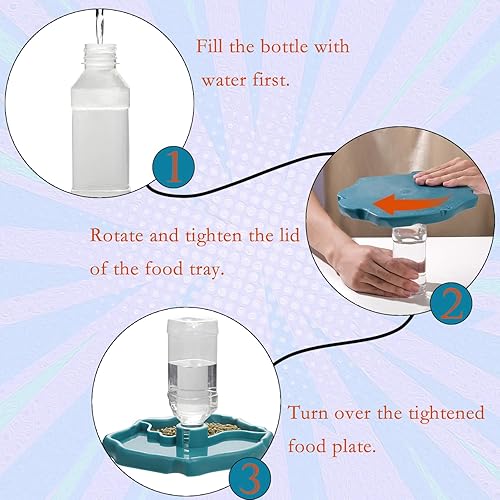 Fill the bottle with water first.

1

Rotate and tighten the lid of the food tray.

2

Turn over the tightened food plate.

3