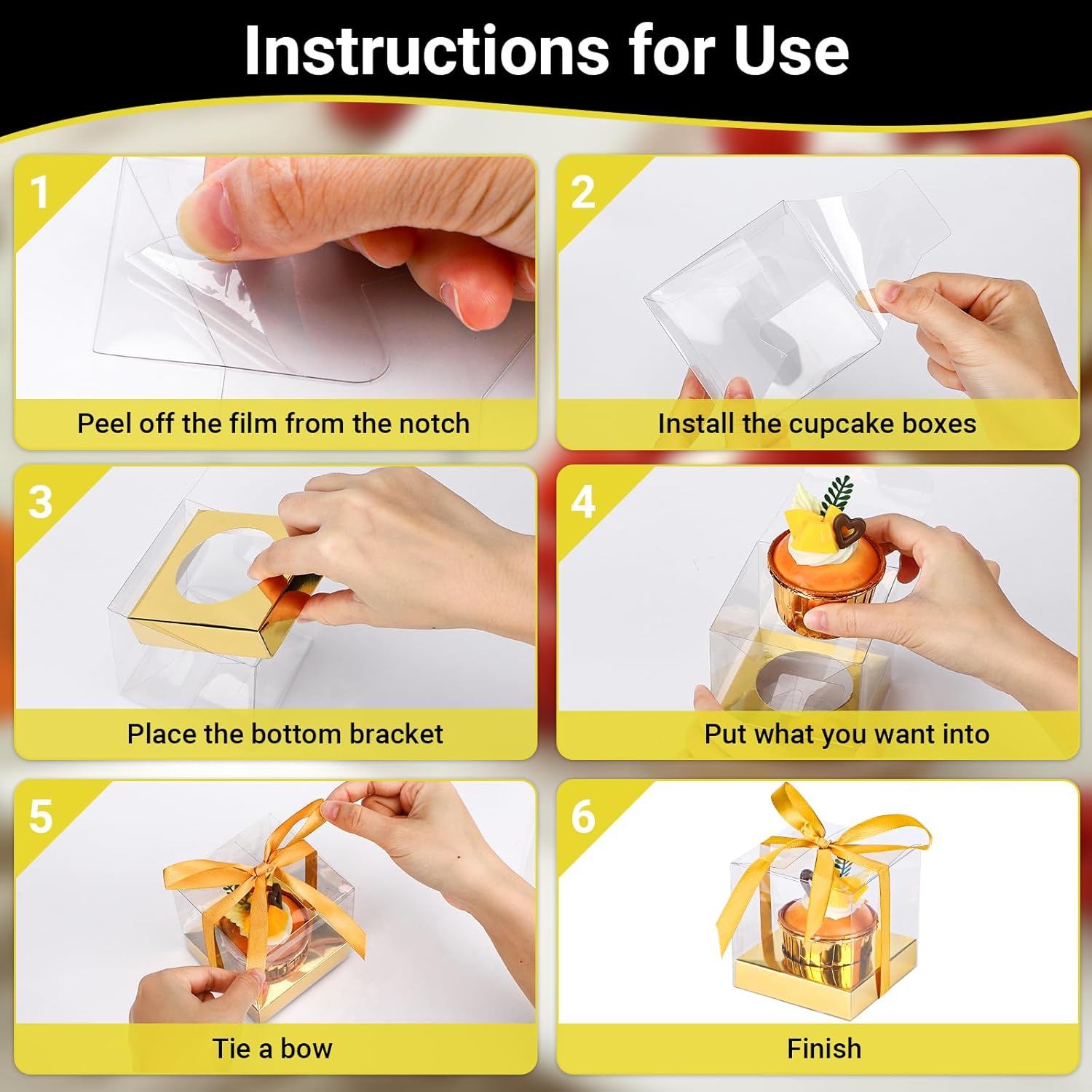 Instructions for Use

1

Peel off the film from the notch

2

Install the cupcake boxes

3

Place the bottom bracket

4

Put what you want into

5

Tie a bow

6

Finish