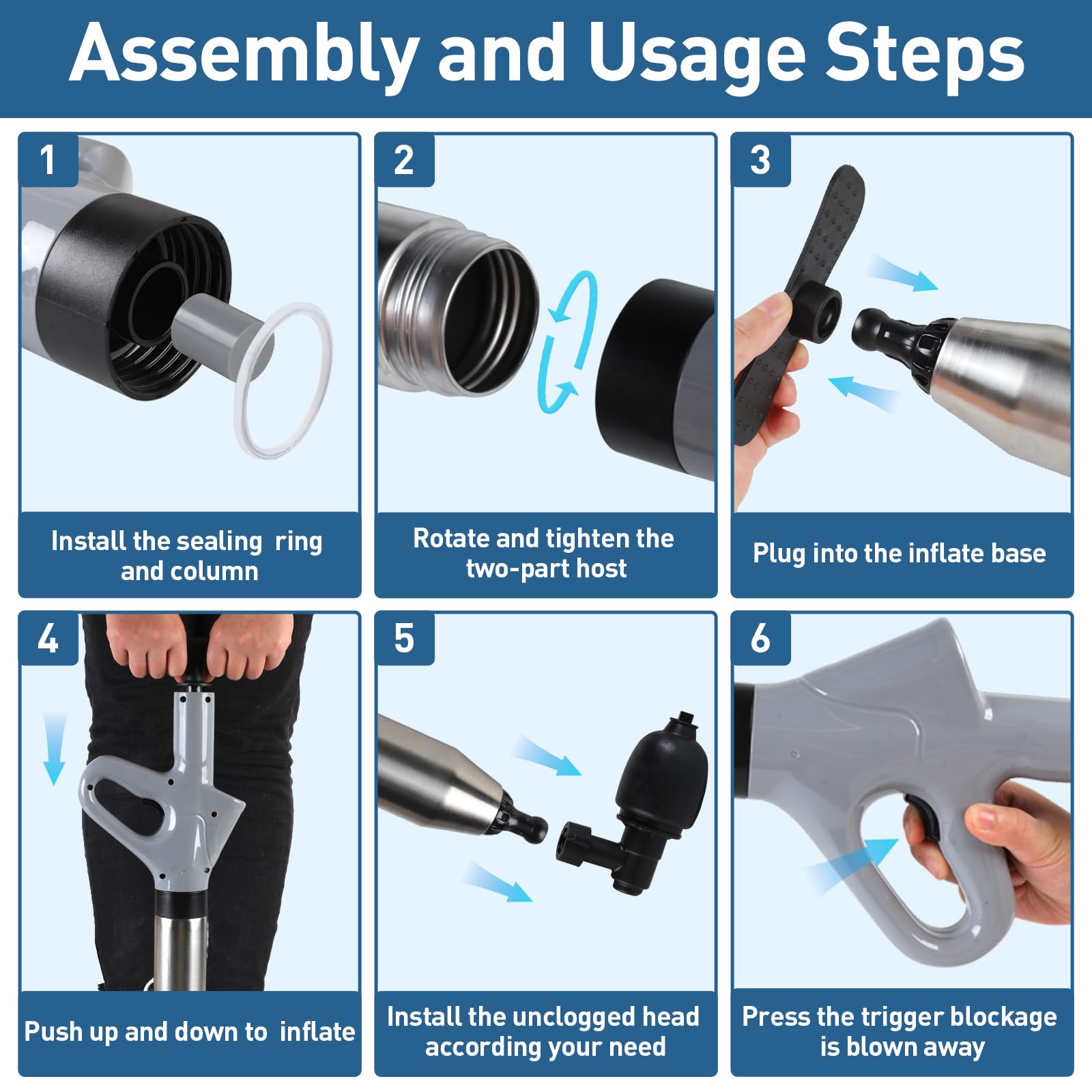 Assembly and Usage Steps

1

Install the sealing ring and column

2

Rotate and tighten the two-part host

3

Plug into the inflate base

4

Push up and down to inflate

5

Install the unclogged head according your need

6

Press the trigger blockage is blown away