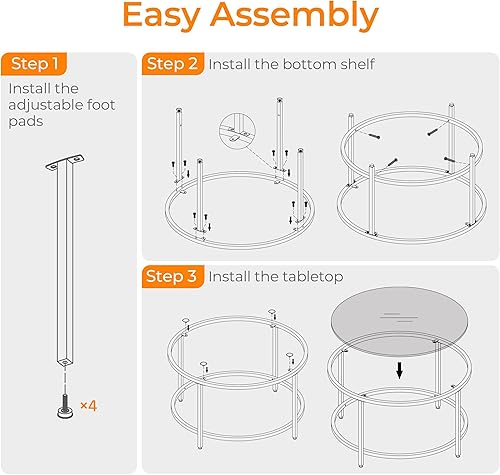 Easy Assembly

Step 1

Install the adjustable foot pads

×4

Step 2 Install the bottom shelf

Step 3 Install the tabletop