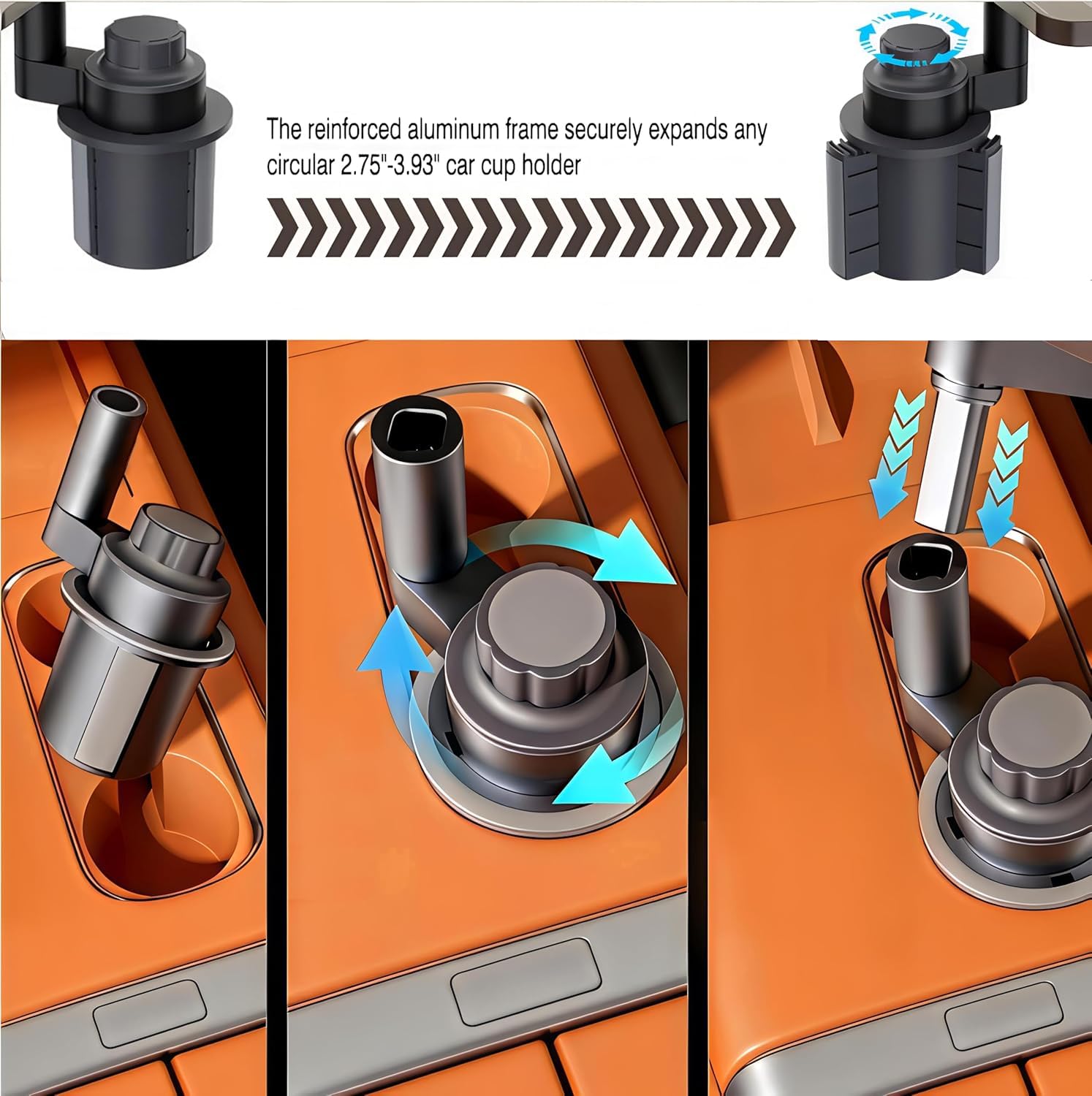 The reinforced aluminum frame securely expands any circular 2.75"-3.93" car cup holder