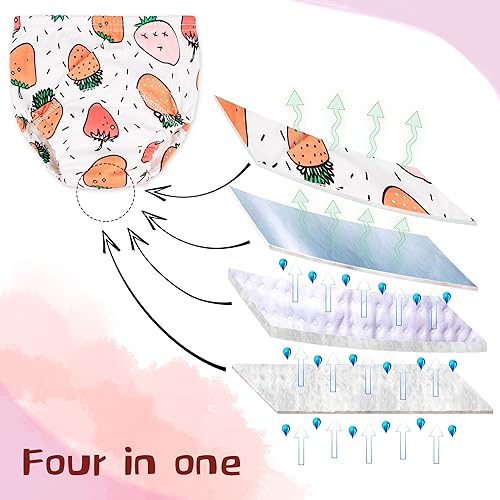 Four in one