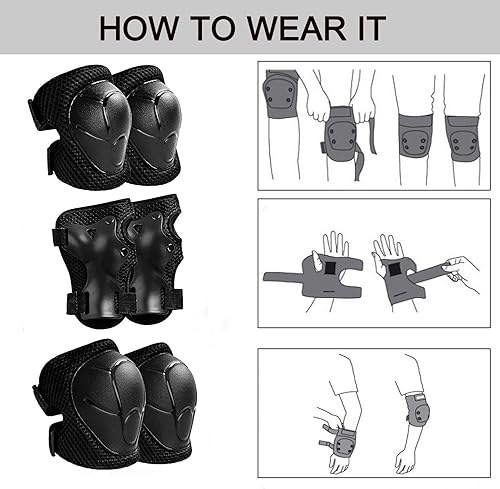 HOW TO WEAR IT