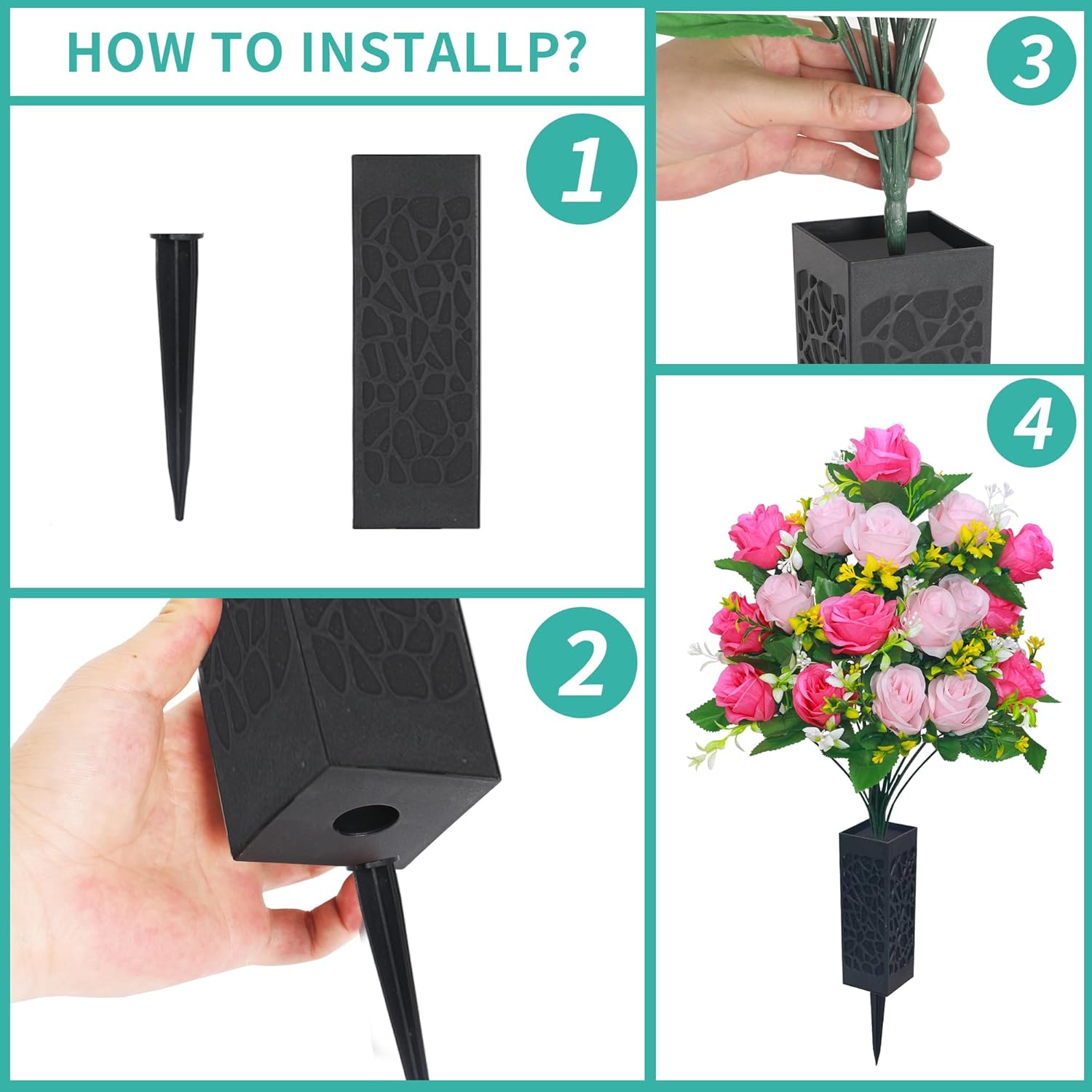 HOW TO INSTALLP?

1

2

3

4