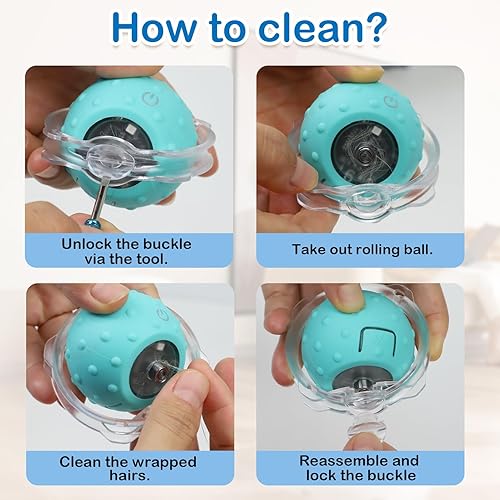 How to clean?

Unlock the buckle via the tool.

Take out rolling ball.

Clean the wrapped hairs.

Reassemble and lock the buckle