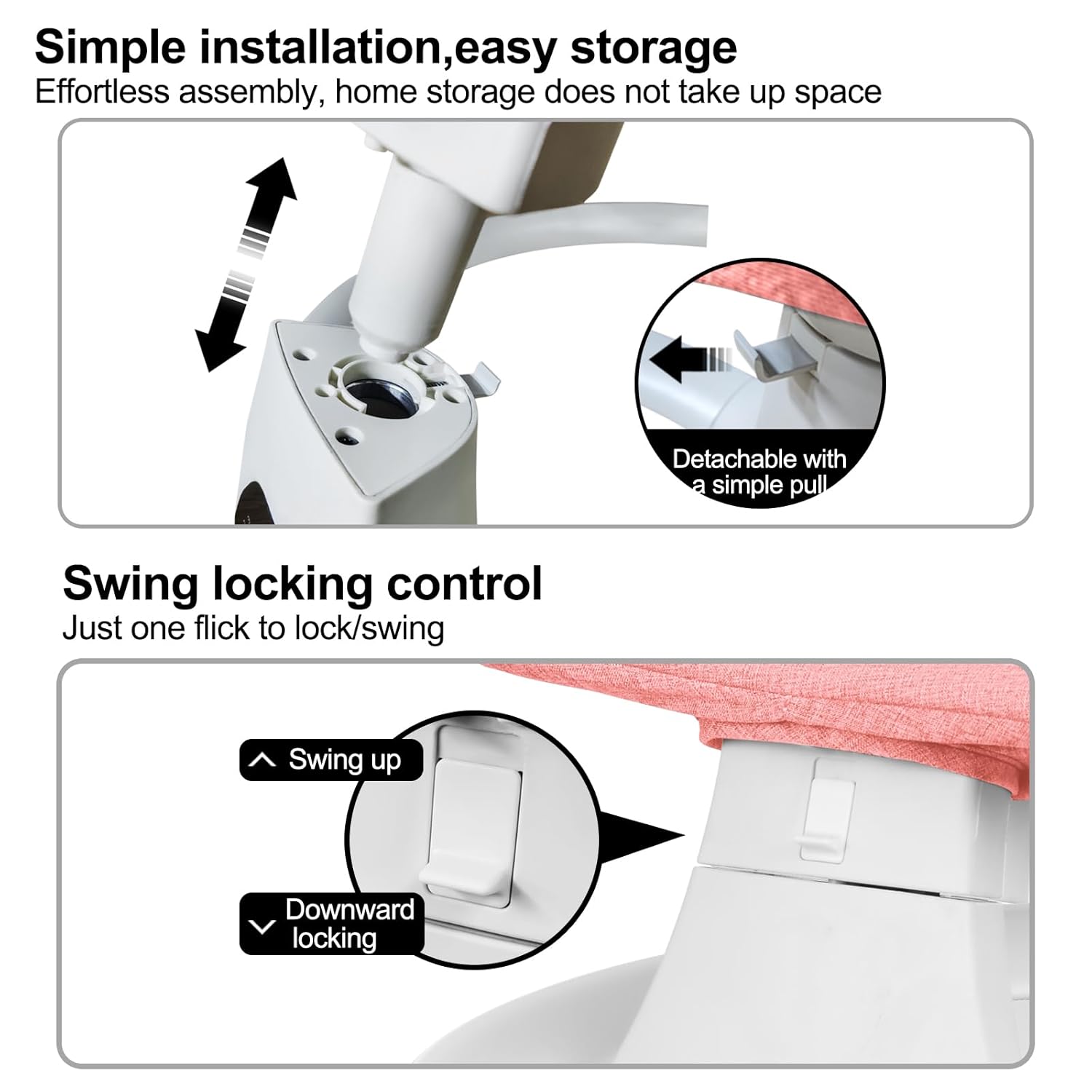 Simple installation,easy storage
Effortless assembly, home storage does not take up space

Detachable with a simple pull

Swing locking control
Just one flick to lock/swing

Swing up

Downward locking