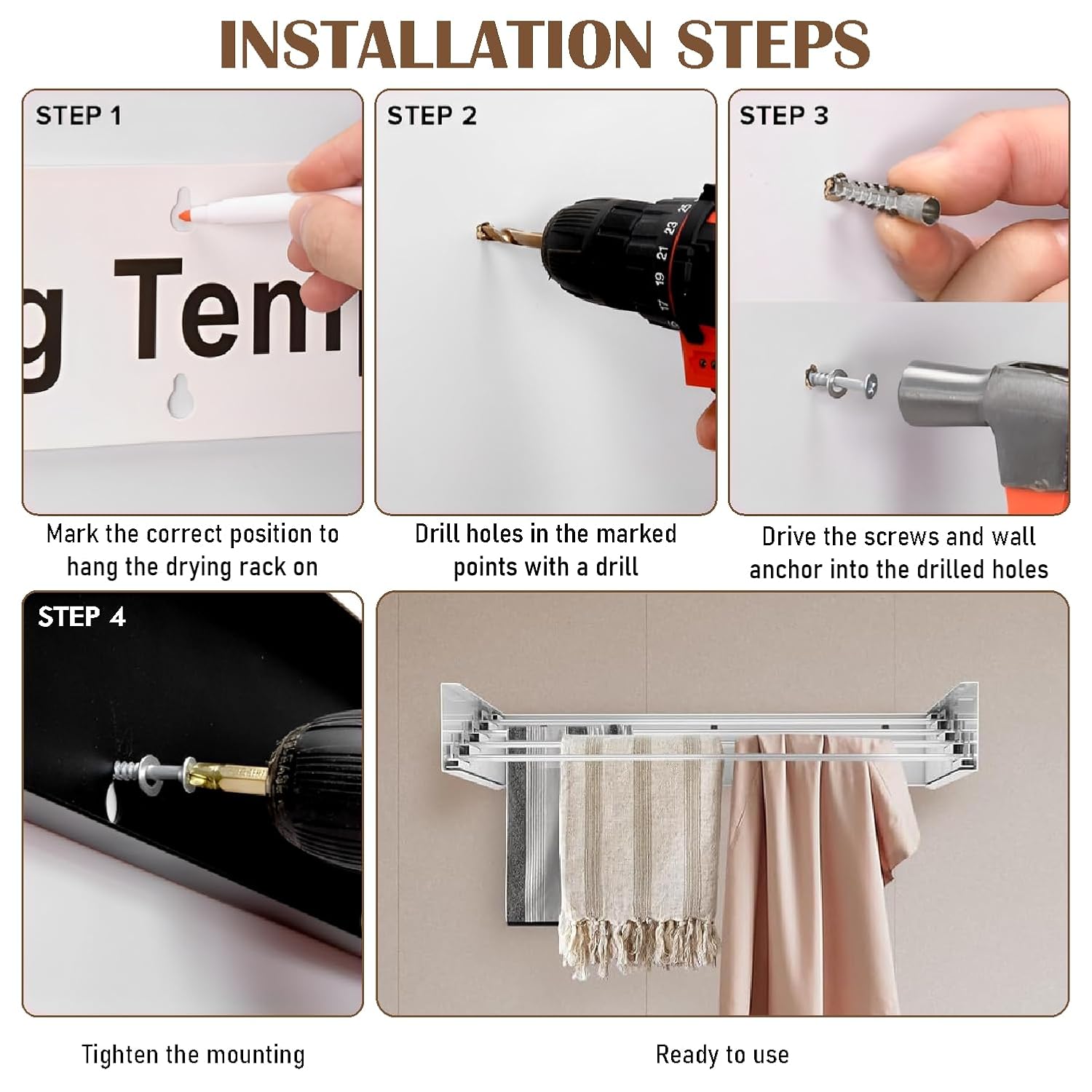 INSTALLATION STEPS

STEP 1

g Tem

Mark the correct position to hang the drying rack on

STEP 2

17 19 21 23 25

Drill holes in the marked points with a drill

STEP 3

Drive the screws and wall anchor into the drilled holes

STEP 4

Tighten the mounting

Ready to use