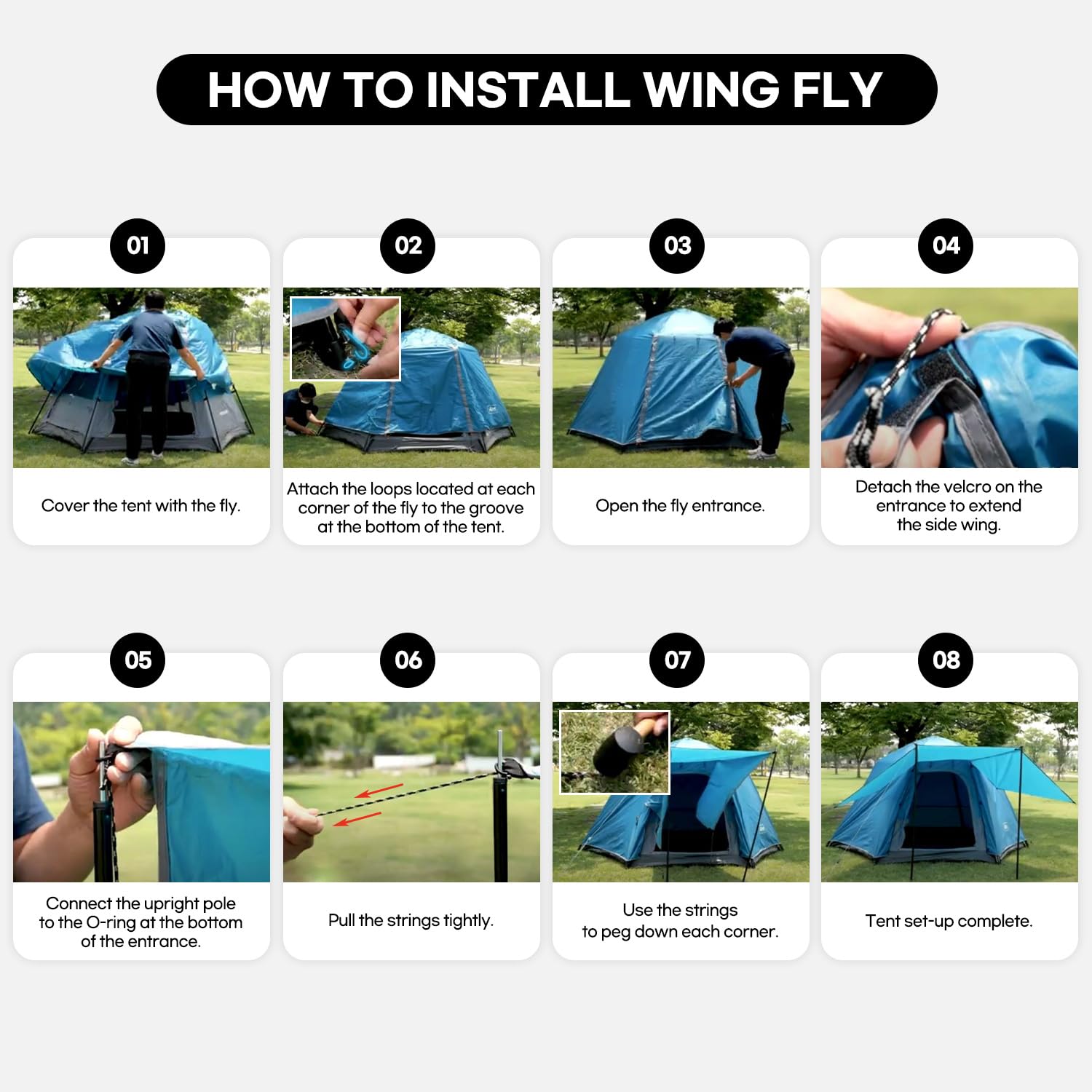 HOW TO INSTALL WING FLY

01

Cover the tent with the fly.

02

Attach the loops located at each corner of the fly to the groove at the bottom of the tent.

03

Open the fly entrance.

04

Detach the velcro on the entrance to extend the side wing.

05

Connect the upright pole to the O-ring at the bottom of the entrance.

06

Pull the strings tightly.

07

Use the strings to peg down each corner.

08

Tent set-up complete.