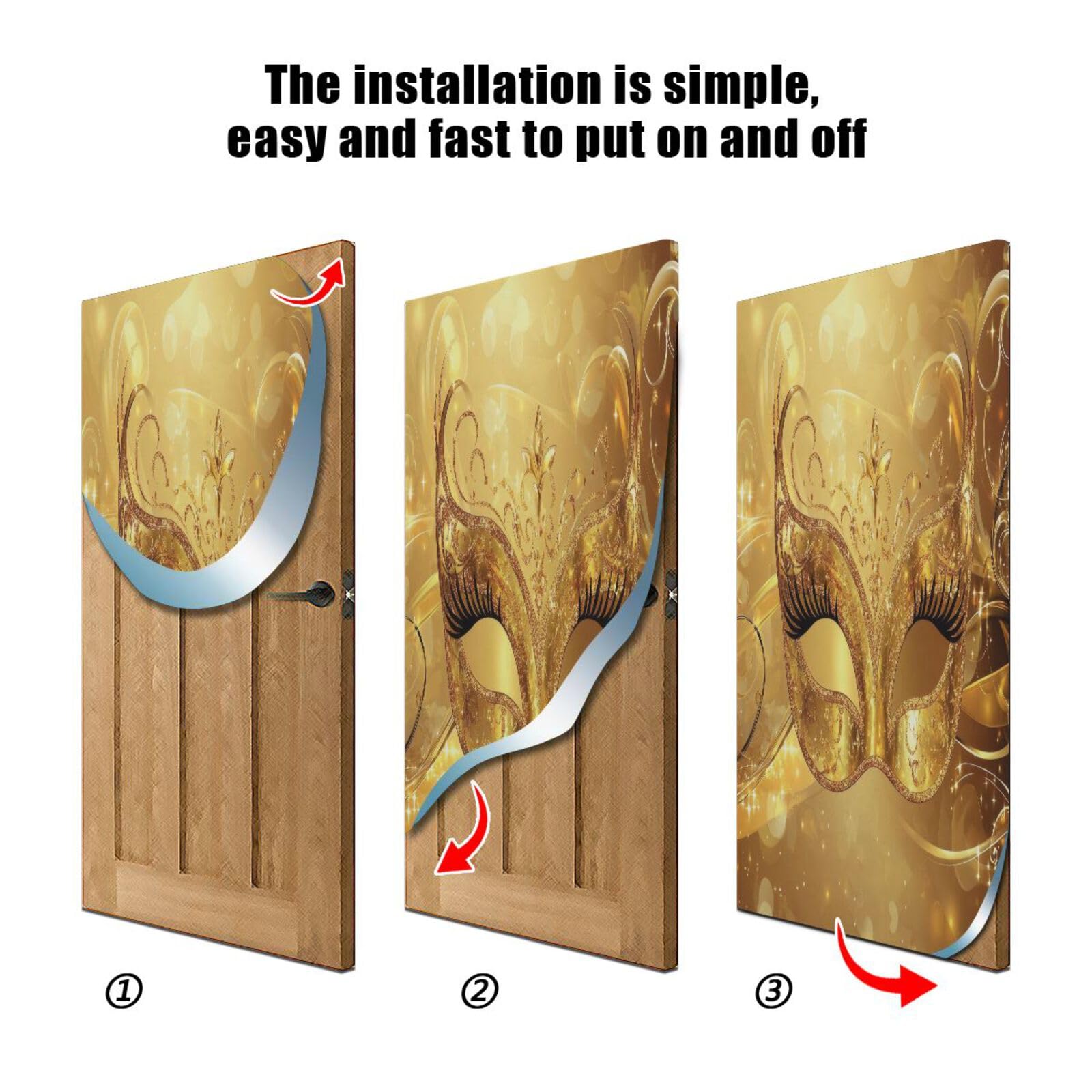 The installation is simple, easy and fast to put on and off

①

②

③