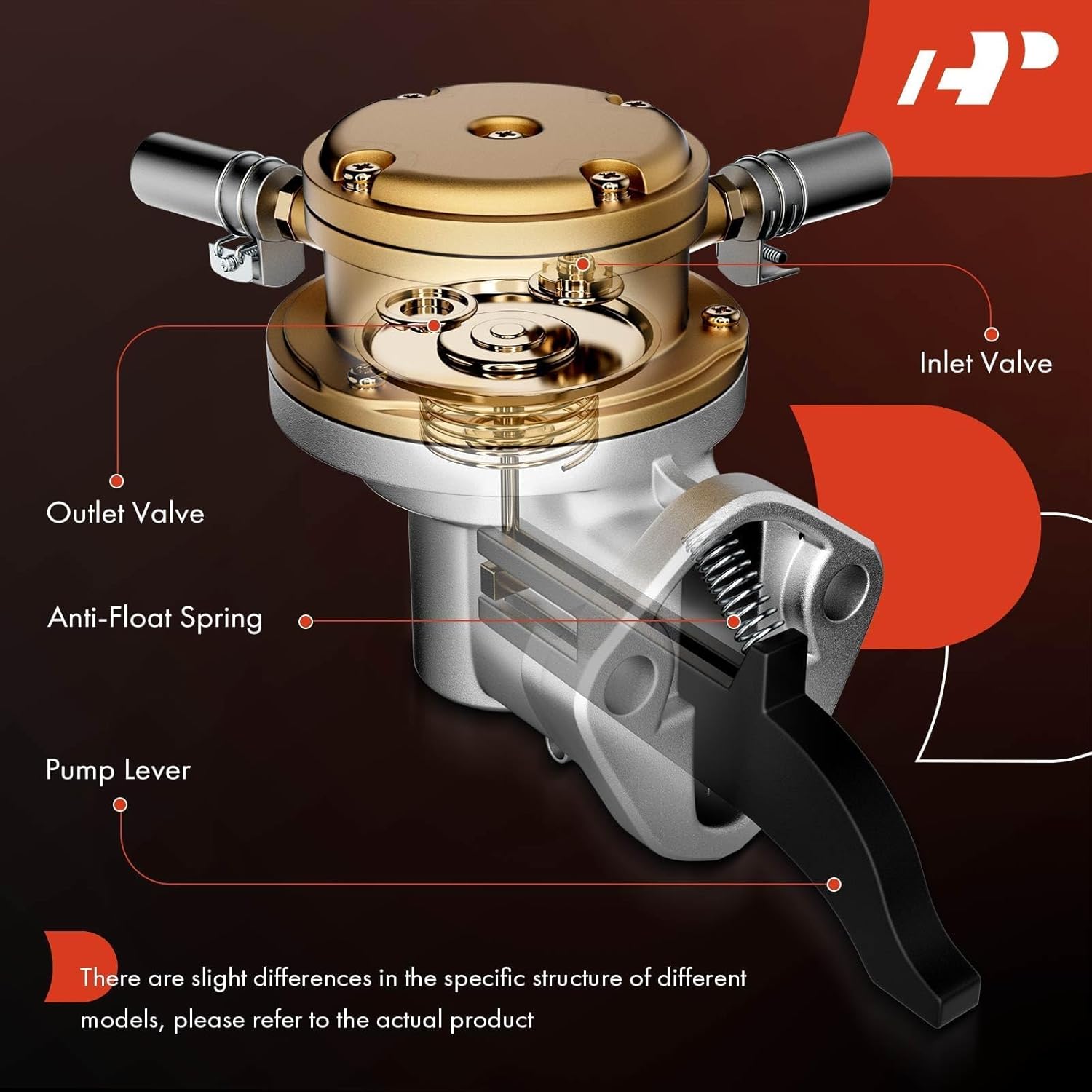 AP

Inlet Valve

Outlet Valve

Anti-Float Spring

Pump Lever

There are slight differences in the specific structure of different models, please refer to the actual product