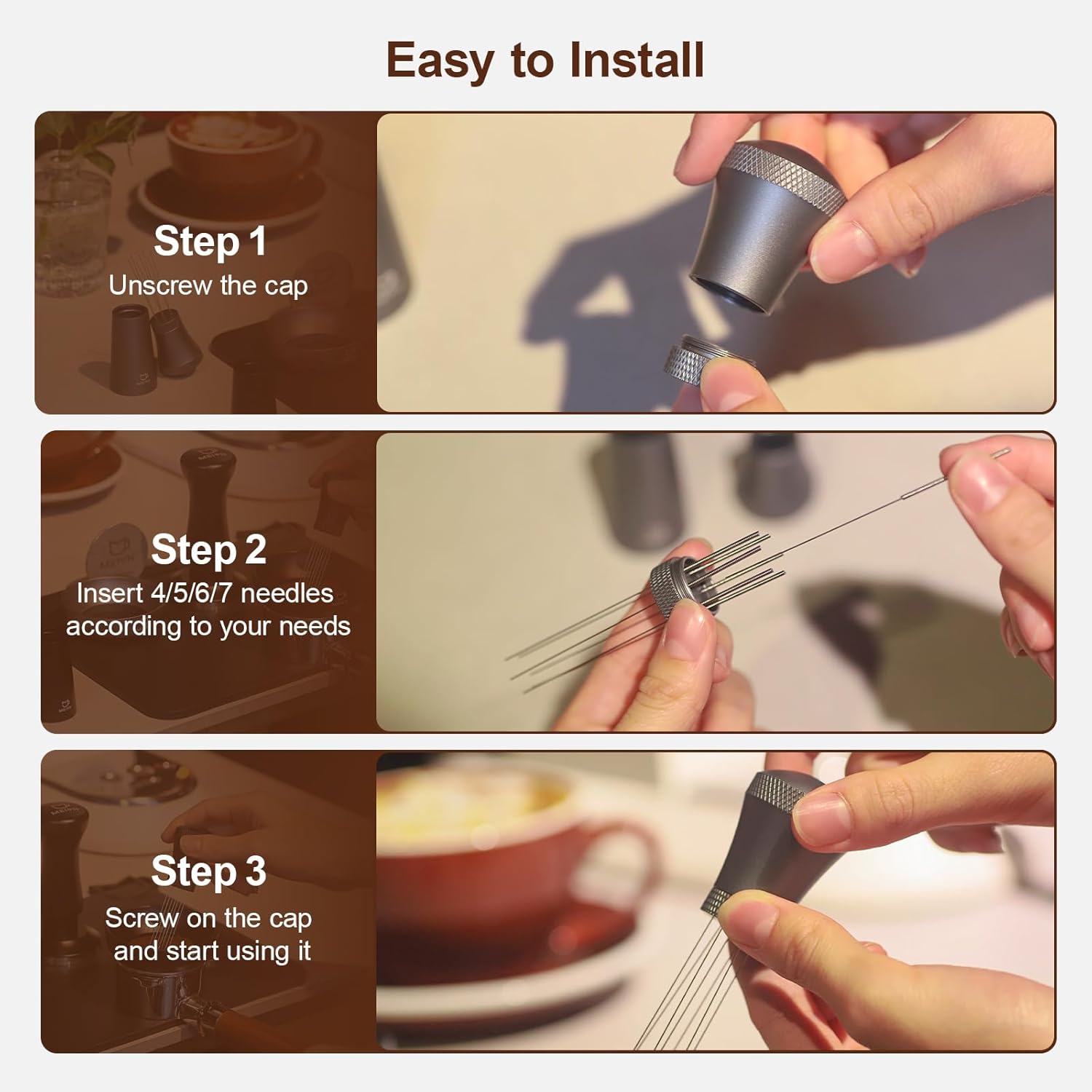 Easy to Install

Step 1
Unscrew the cap

Step 2
Insert 4/5/6/7 needles according to your needs

Step 3
Screw on the cap and start using it