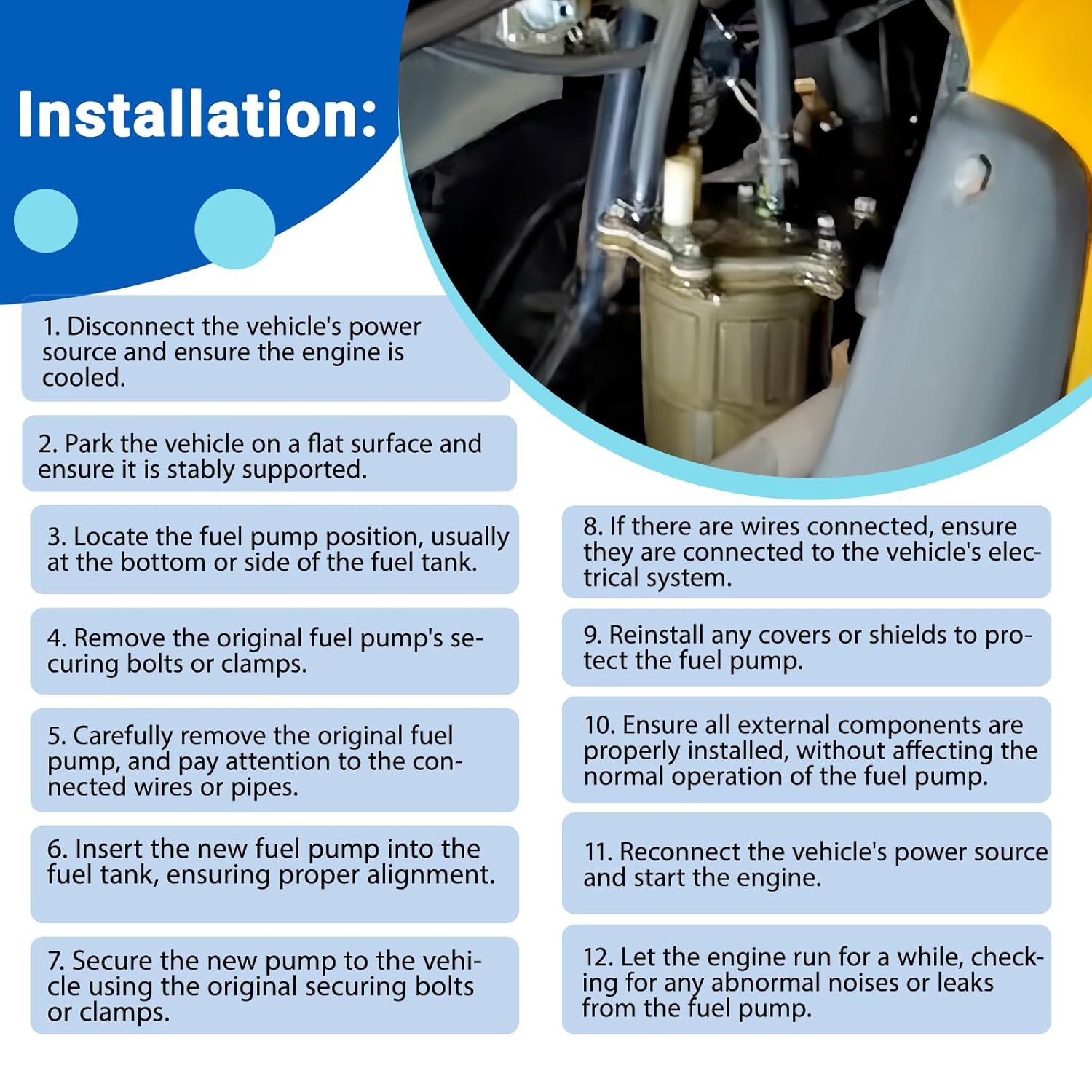 Installation:

1. Disconnect the vehicle's power source and ensure the engine is cooled.

2. Park the vehicle on a flat surface and ensure it is stably supported.

3. Locate the fuel pump position, usually at the bottom or side of the fuel tank.

4. Remove the original fuel pump's securing bolts or clamps.

5. Carefully remove the original fuel pump, and pay attention to the connected wires or pipes.

6. Insert the new fuel pump into the fuel tank, ensuring proper alignment.

7. Secure the new pump to the vehicle using the original securing bolts or clamps.

8. If there are wires connected, ensure they are connected to the vehicle's electrical system.

9. Reinstall any covers or shields to protect the fuel pump.

10. Ensure all external components are properly installed, without affecting the normal operation of the fuel pump.

11. Reconnect the vehicle's power source and start the engine.

12. Let the engine run for a while, checking for any abnormal noises or leaks from the fuel pump.