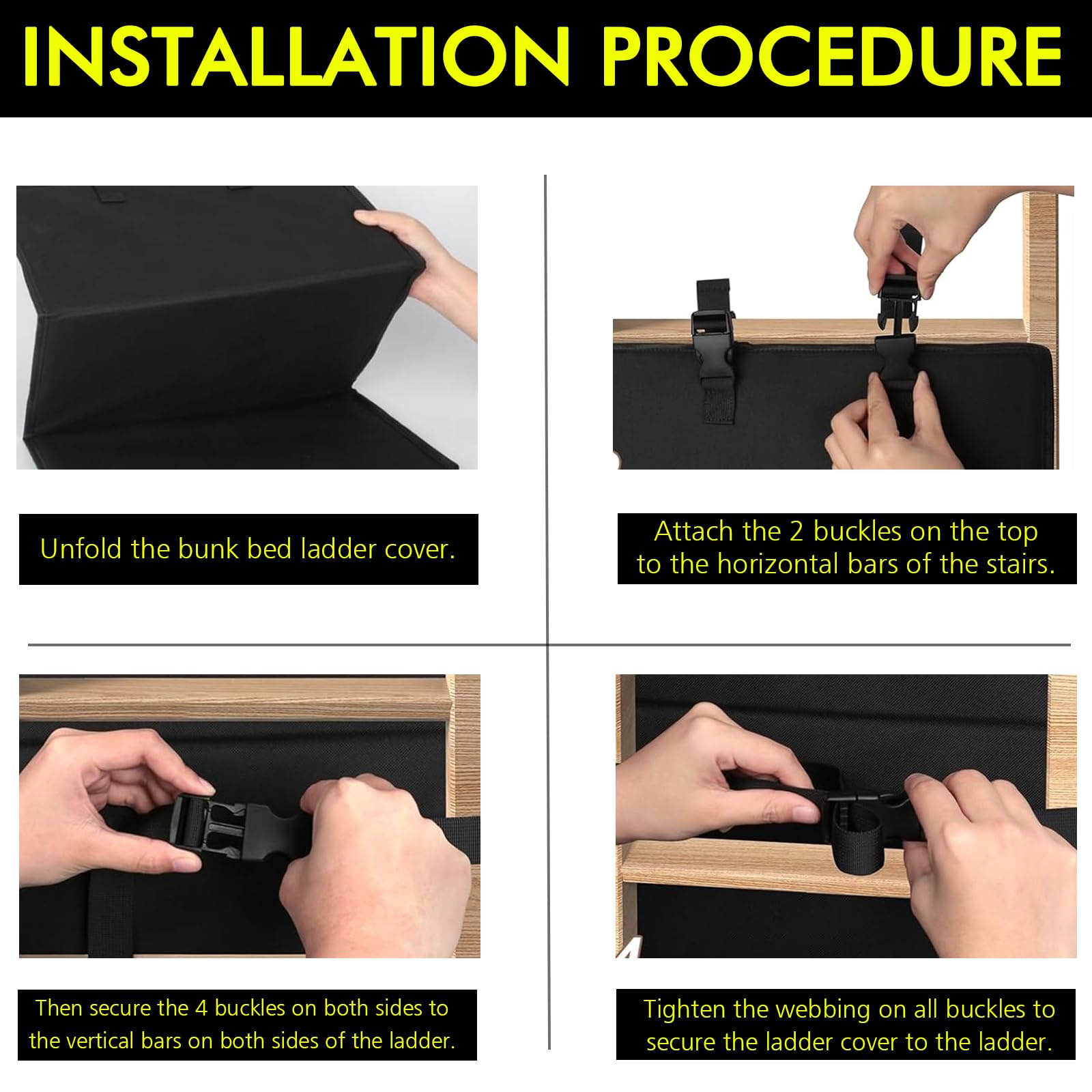 INSTALLATION PROCEDURE

Unfold the bunk bed ladder cover.

Attach the 2 buckles on the top to the horizontal bars of the stairs.

Then secure the 4 buckles on both sides to the vertical bars on both sides of the ladder.

Tighten the webbing on all buckles to secure the ladder cover to the ladder.