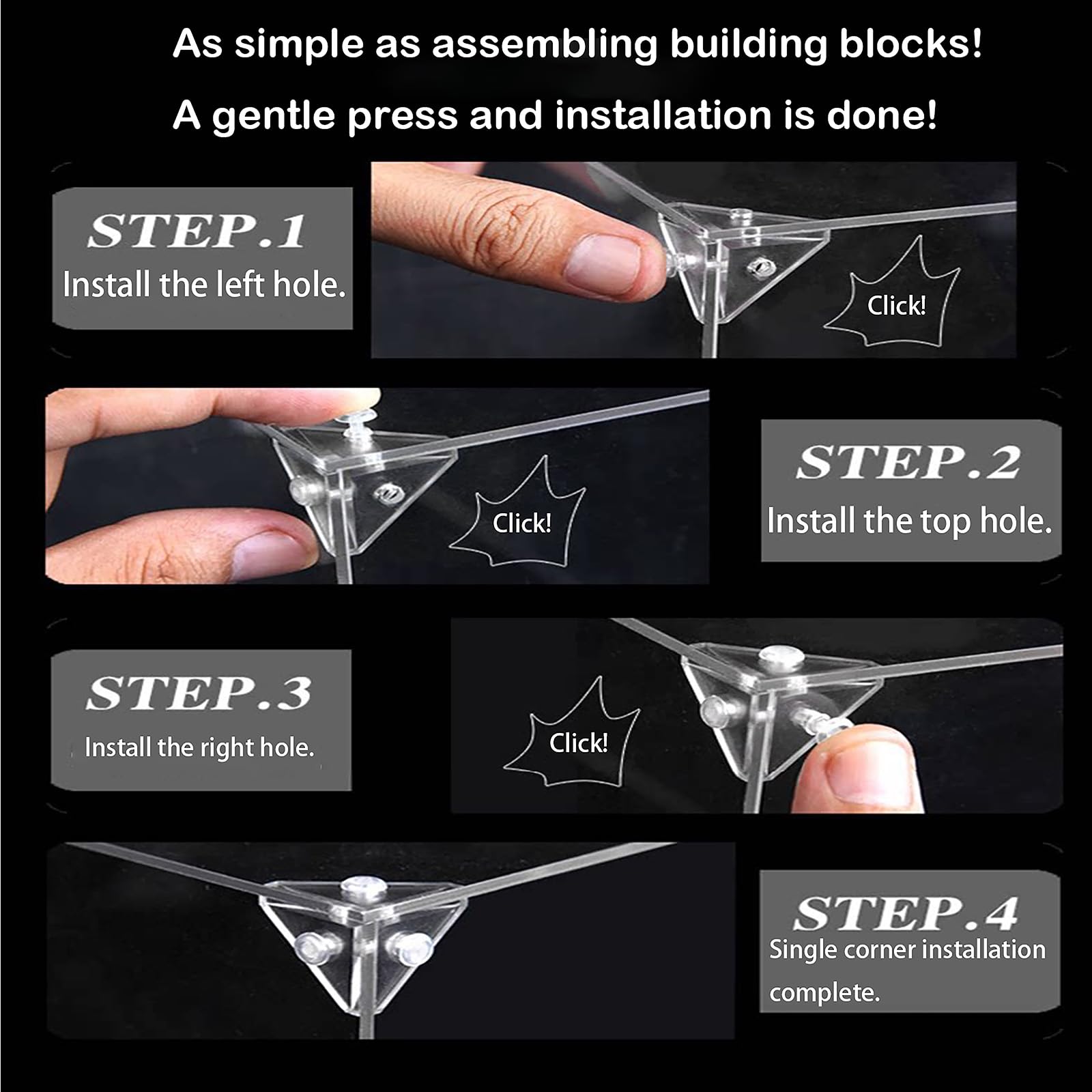 As simple as assembling building blocks!

A gentle press and installation is done!

STEP.1
Install the left hole.

Click!

Click!

STEP.2
Install the top hole.

STEP.3
Install the right hole.

Click!

STEP.4
Single corner installation complete.