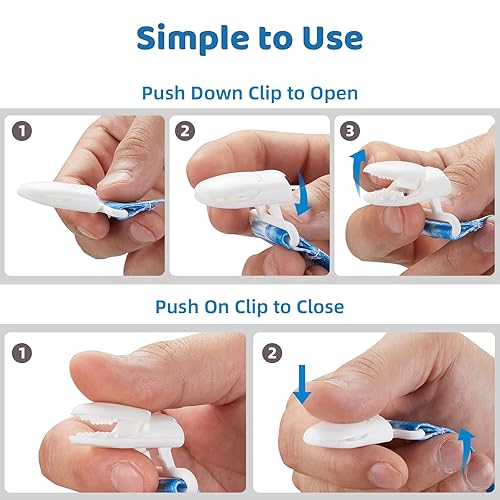 Simple to Use

Push Down Clip to Open

1

2

3

Push On Clip to Close

1

2