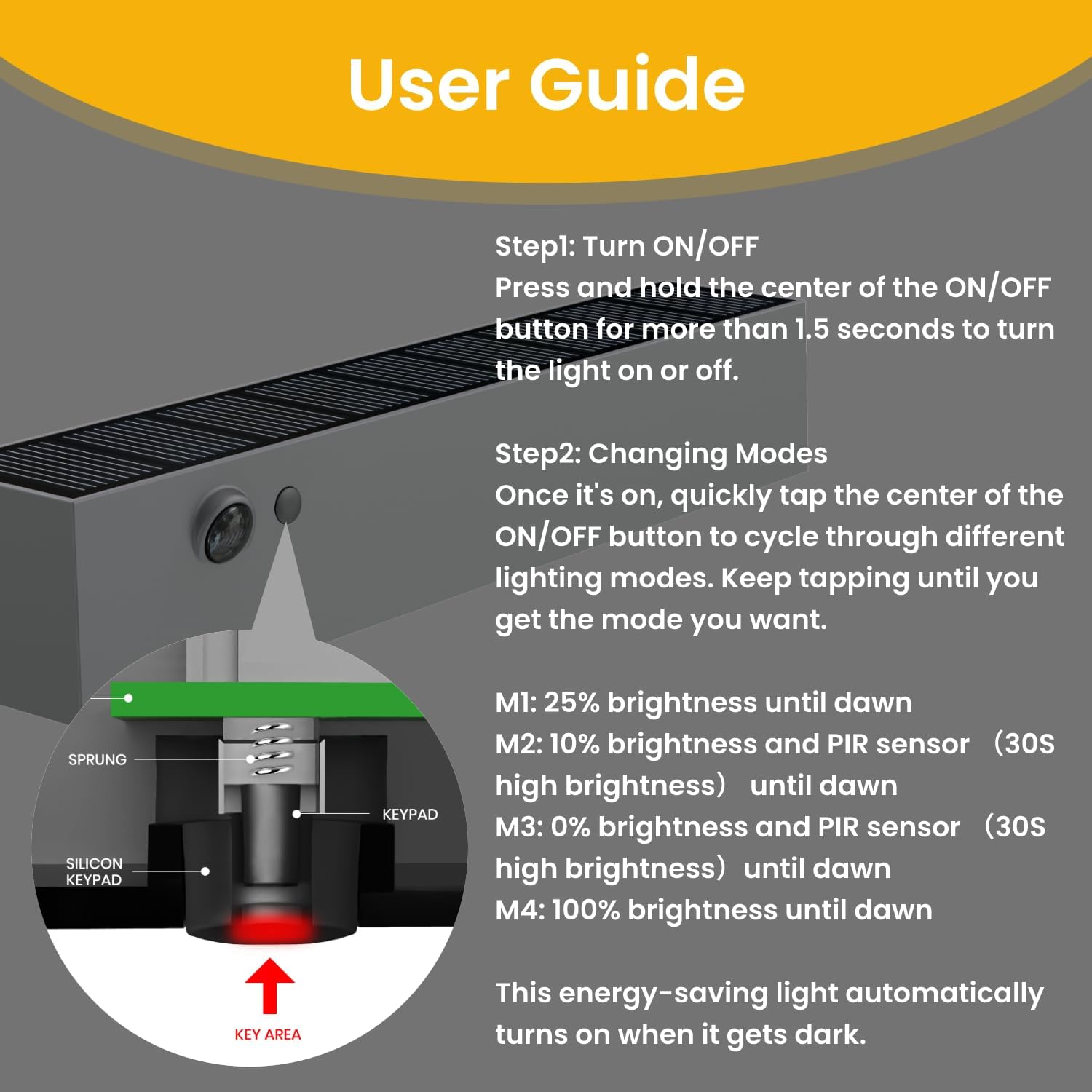 User Guide

Step1: Turn ON/OFF
Press and hold the center of the ON/OFF button for more than 1.5 seconds to turn the light on or off.

Step2: Changing Modes
Once it's on, quickly tap the center of the ON/OFF button to cycle through different lighting modes. Keep tapping until you get the mode you want.

M1: 25% brightness until dawn
M2: 10% brightness and PIR sensor （30S high brightness） until dawn
M3: 0% brightness and PIR sensor （30S high brightness）until dawn
M4: 100% brightness until dawn

This energy-saving light automatically turns on when it gets dark.

SPRUNG
KEYPAD
SILICON KEYPAD
KEY AREA