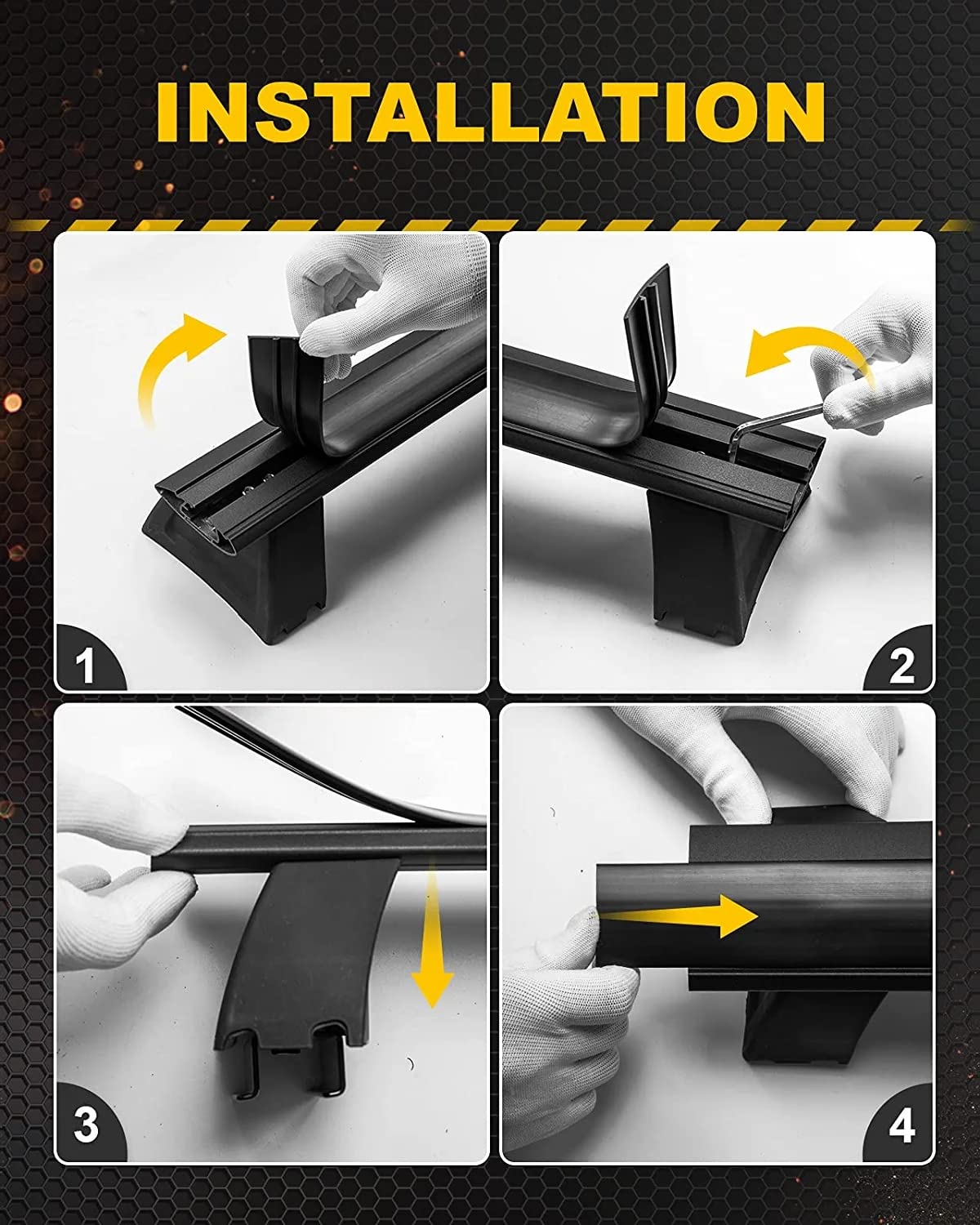 INSTALLATION

1

2

3

4