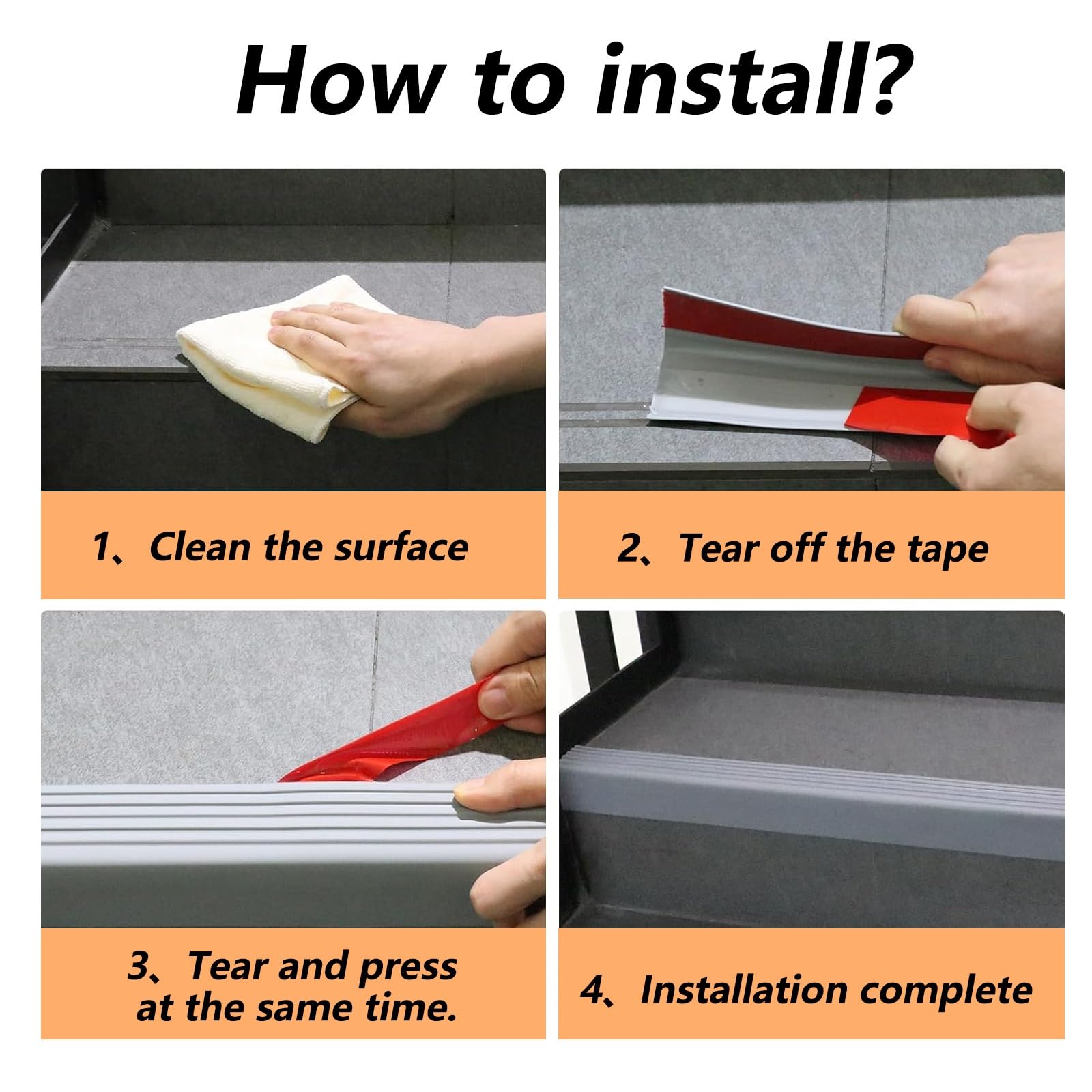 How to install?

1、Clean the surface

2、Tear off the tape

3、Tear and press at the same time.

4、Installation complete