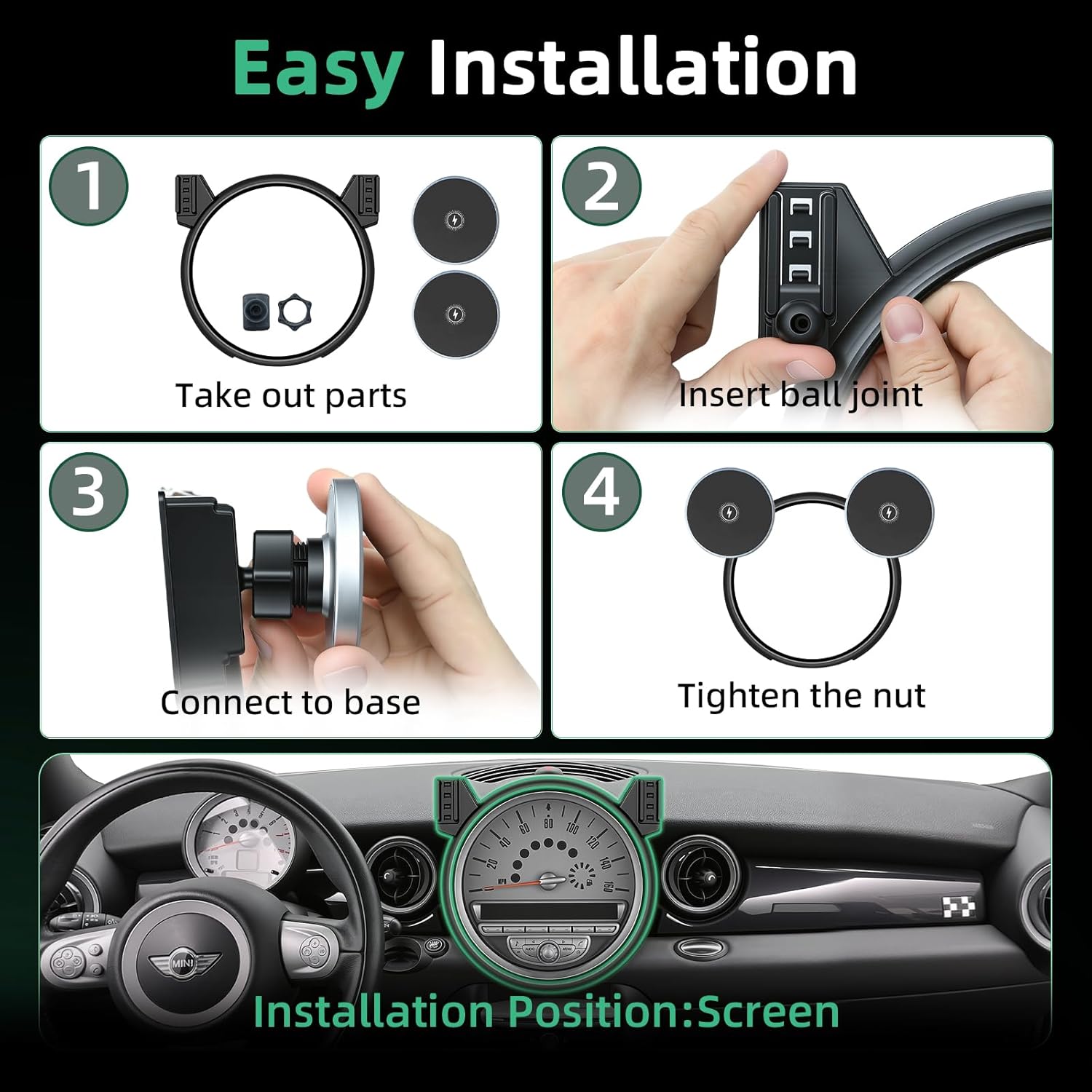 Easy Installation

1
Take out parts

2
Insert ball joint

3
Connect to base

4
Tighten the nut

20 40 60 80 100 120 140 160
MPH
MINI

Installation Position:Screen