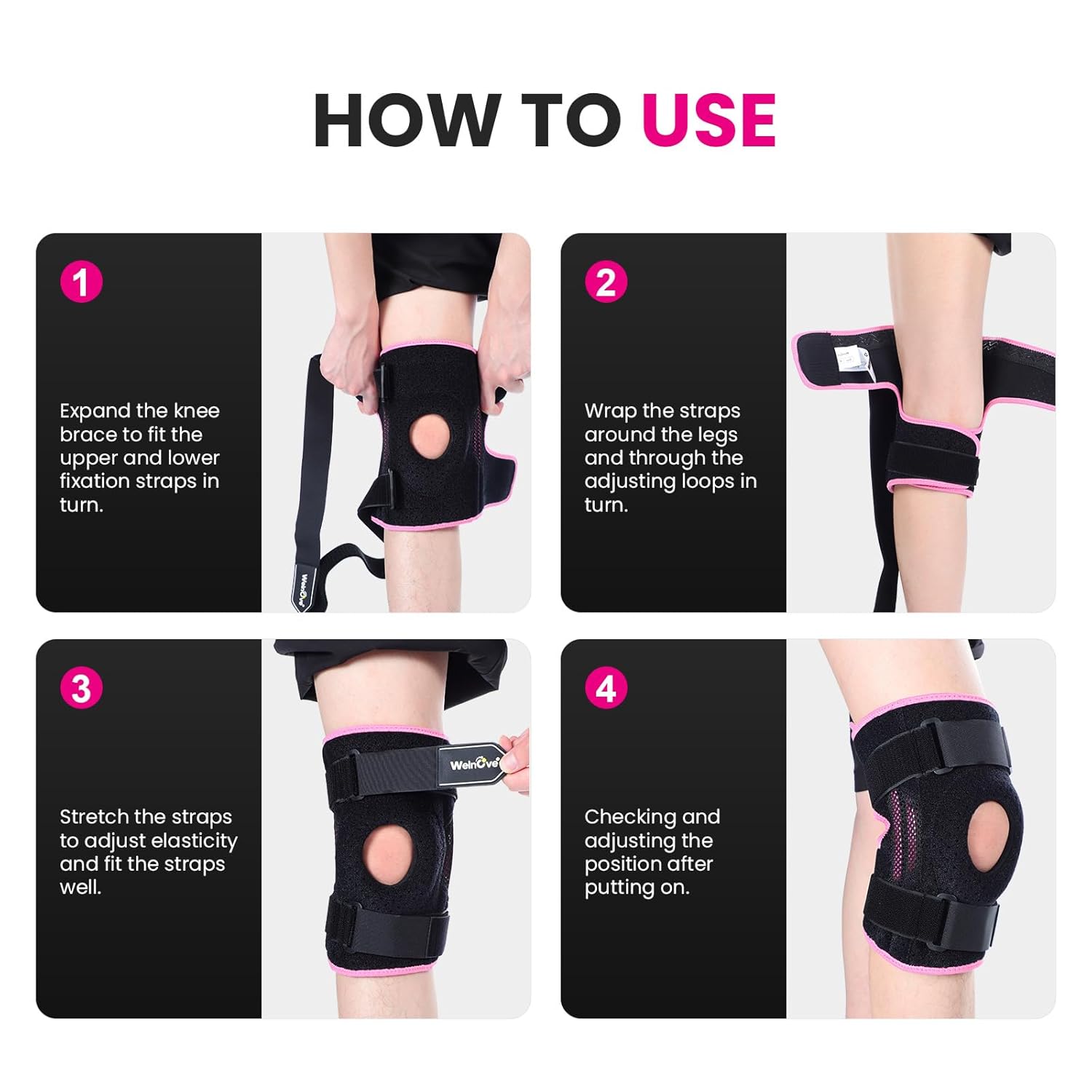 HOW TO USE

1

Expand the knee brace to fit the upper and lower fixation straps in turn.

WeinOve

2

Wrap the straps around the legs and through the adjusting loops in turn.

3

Stretch the straps to adjust elasticity and fit the straps well.

WeinOve

4

Checking and adjusting the position after putting on.