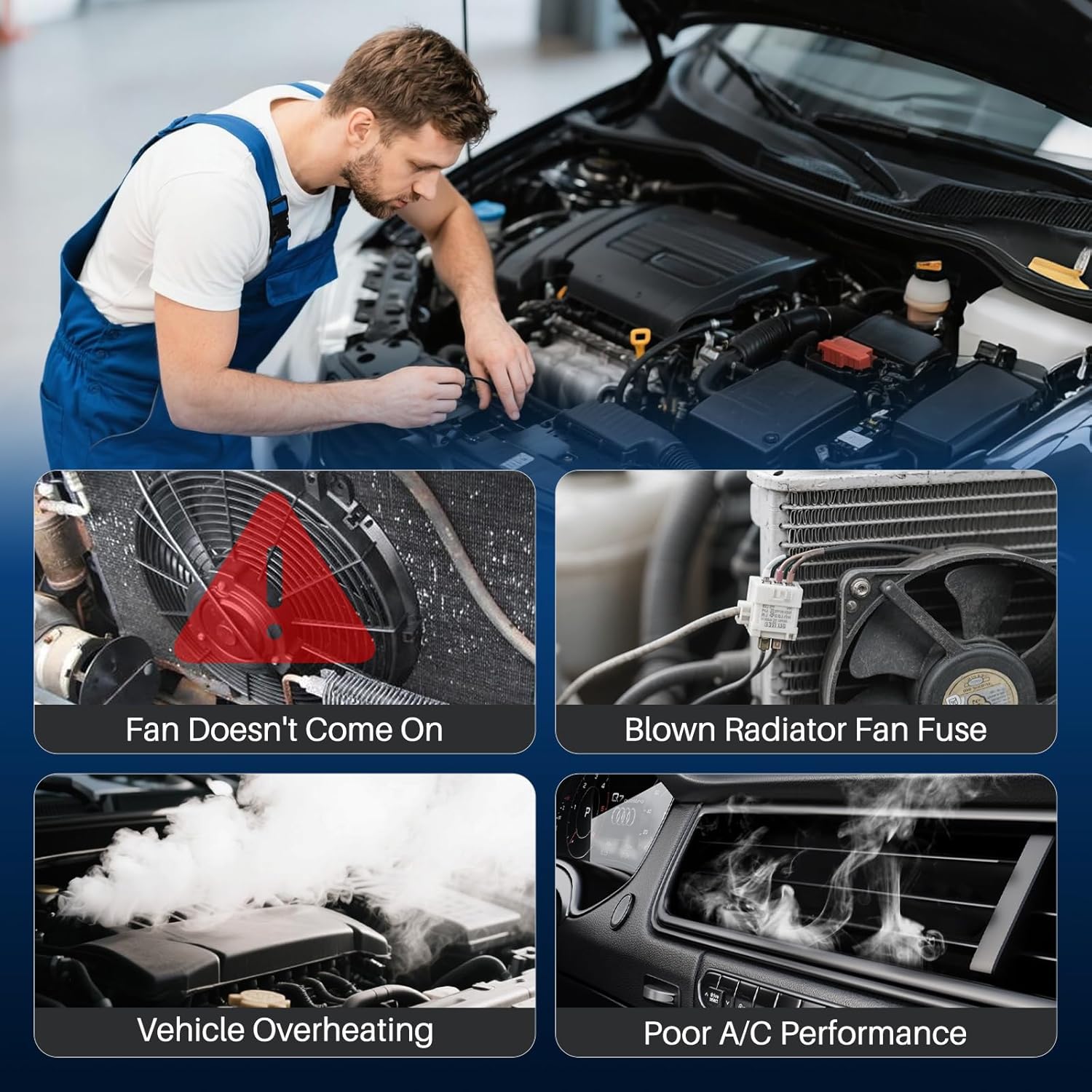 Fan Doesn't Come On

Blown Radiator Fan Fuse

Vehicle Overheating

Poor A/C Performance