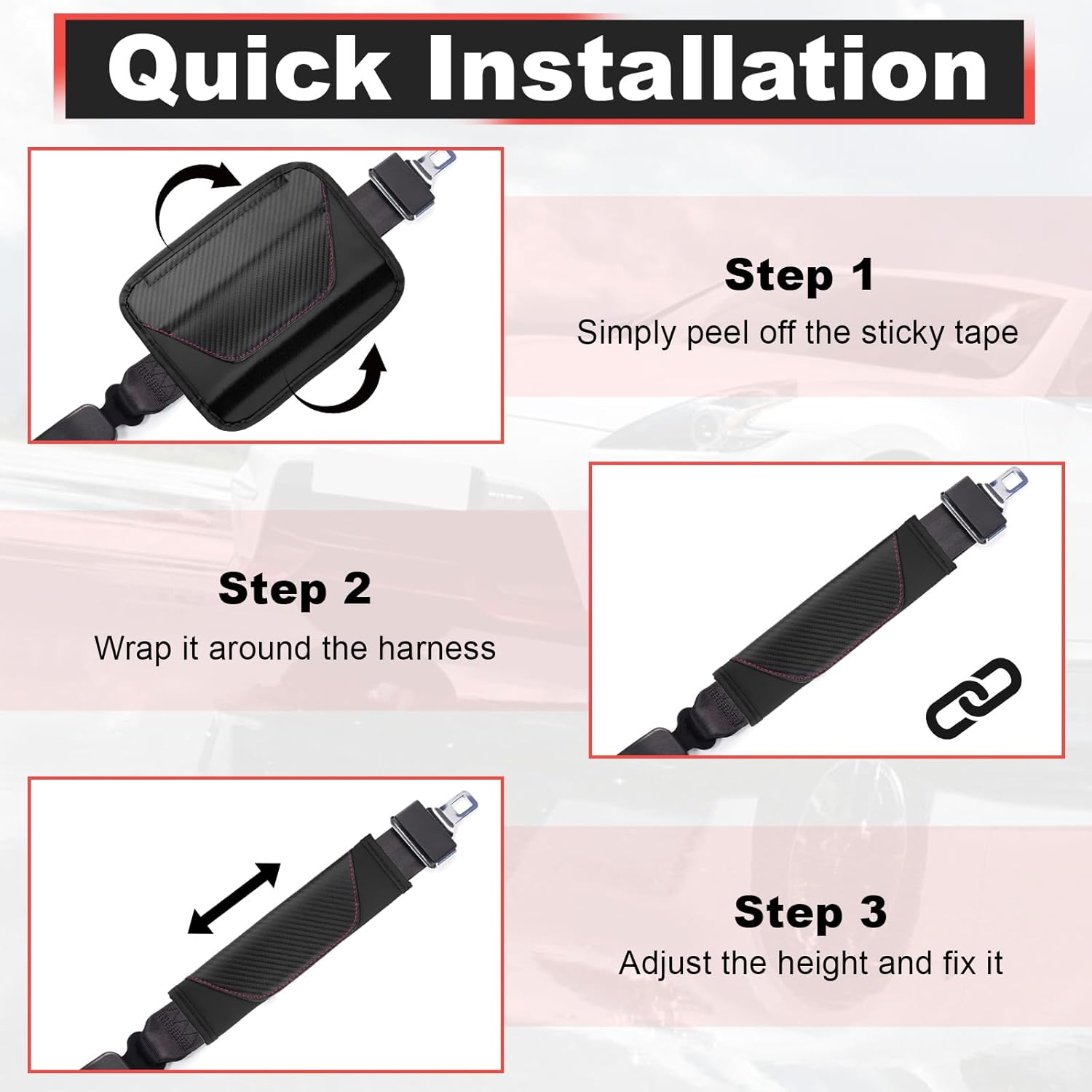 Quick Installation

Step 1
Simply peel off the sticky tape

Step 2
Wrap it around the harness

Step 3
Adjust the height and fix it