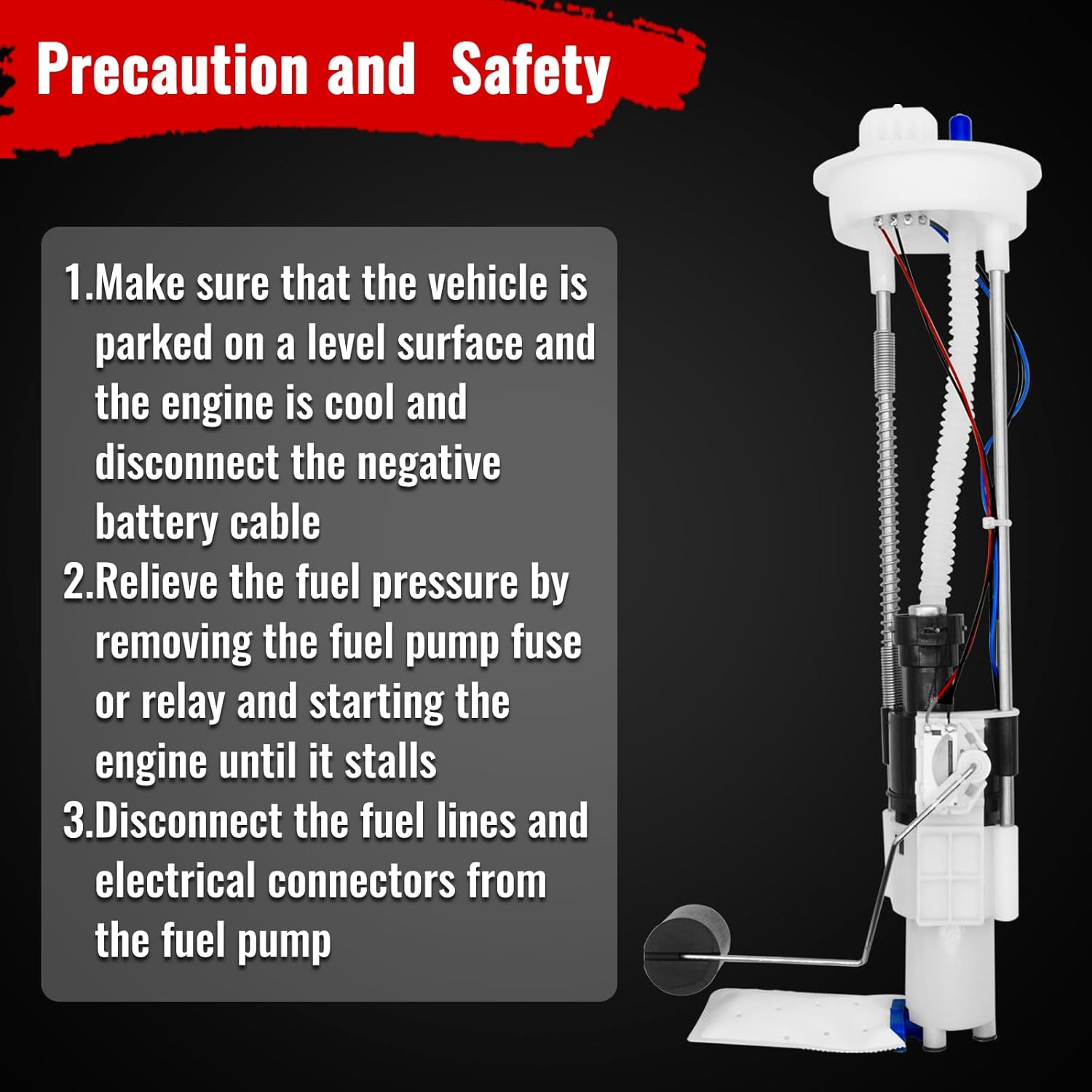 Precaution and  Safety

1.Make sure that the vehicle is parked on a level surface and the engine is cool and disconnect the negative battery cable

2.Relieve the fuel pressure by removing the fuel pump fuse or relay and starting the engine until it stalls

3.Disconnect the fuel lines and electrical connectors from the fuel pump