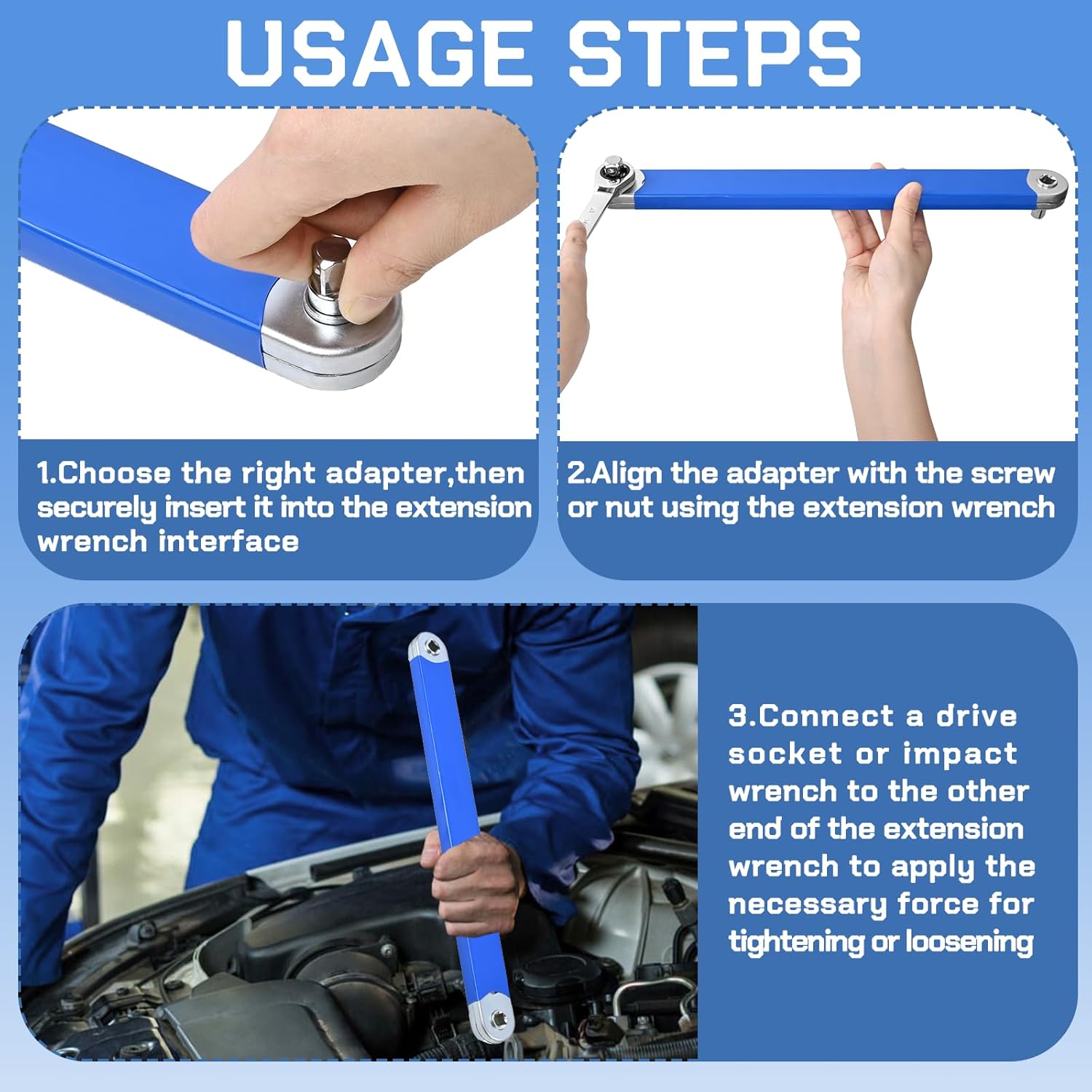 USAGE STEPS

1.Choose the right adapter,then securely insert it into the extension wrench interface

2.Align the adapter with the screw or nut using the extension wrench

3.Connect a drive socket or impact wrench to the other end of the extension wrench to apply the necessary force for tightening or loosening