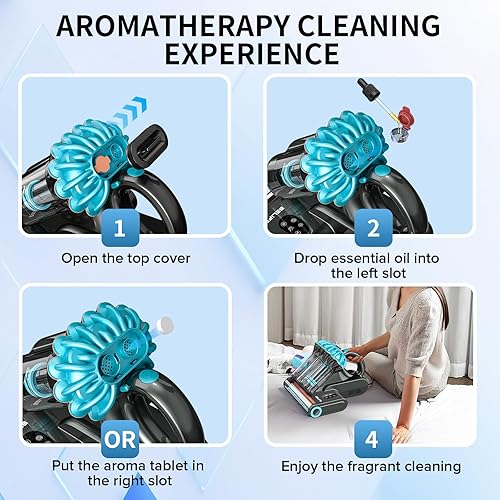 AROMATHERAPY CLEANING EXPERIENCE

1

Open the top cover

2

Drop essential oil into the left slot

OR

Put the aroma tablet in the right slot

4

Enjoy the fragrant cleaning