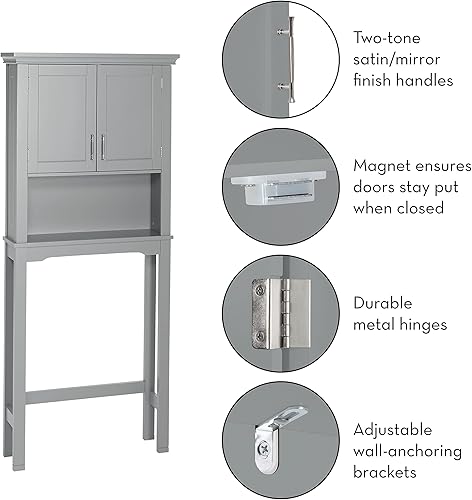 Two-tone satin/mirror finish handles

Magnet ensures doors stay put when closed

Durable metal hinges

Adjustable wall-anchoring brackets