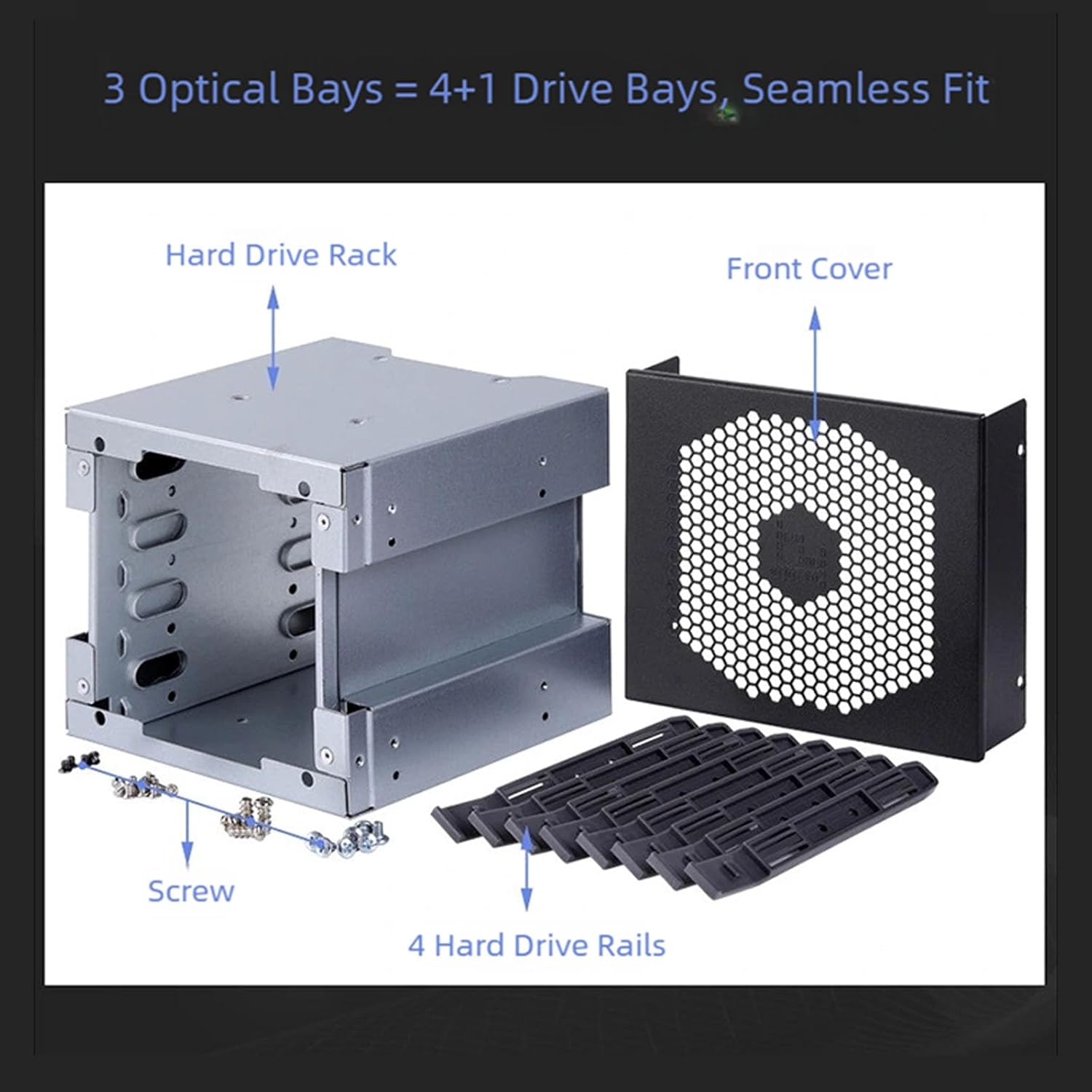 3 Optical Bays = 4+1 Drive Bays, Seamless Fit

Hard Drive Rack

Front Cover

Screw

4 Hard Drive Rails